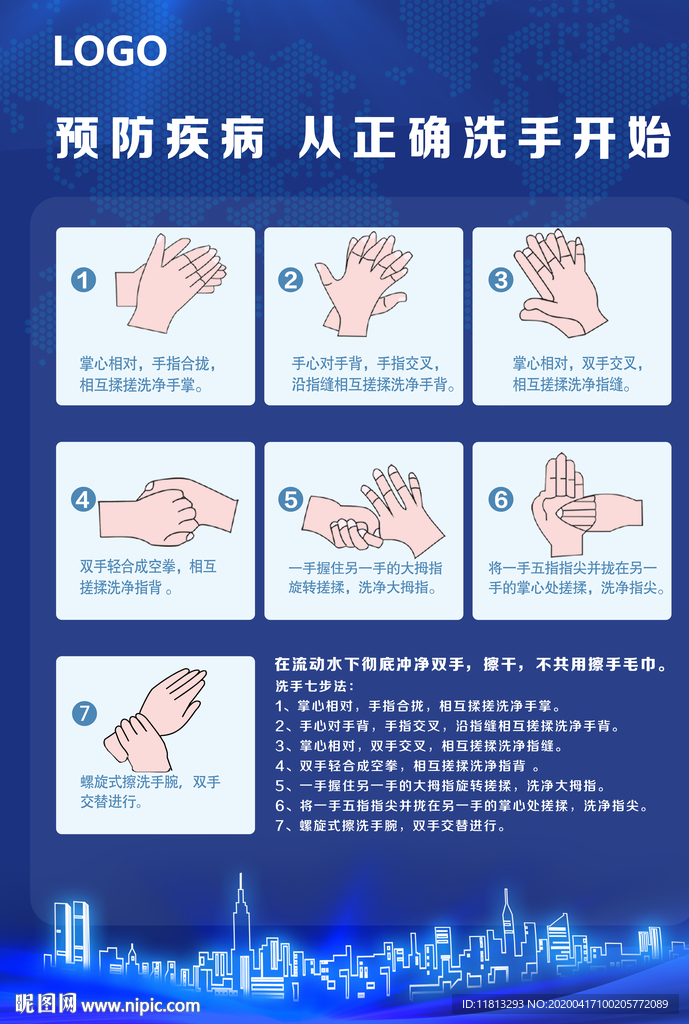 LOGO

预防疾病 从正确洗手开始

1

掌心相对，手指合拢，相互揉搓洗净手掌。

2

手心对手背，手指交叉，沿指缝相互搓揉洗净手背。

3

掌心相对，双手交叉，相互搓揉洗净指缝。

4

双手轻合成空拳，相互搓揉洗净指背。

5

一手握住另一手的大拇指旋转搓揉，洗净大拇指。

6

将一手五指指尖并拢在另一手的掌心处搓揉，洗净指尖。

7

螺旋式擦洗手腕，双手交替进行。

在流动水下彻底冲净双手，擦干，不共用擦手毛巾。

洗手七步法：
1、掌心相对，手指合拢，相互揉搓洗净手掌。
2、手心对手背，手指交叉，沿指缝相互搓揉洗净手背。
3、掌心相对，双手交叉，相互搓揉洗净指缝。
4、双手轻合成空拳，相互搓揉洗净指背 。
5、一手握住另一手的大拇指旋转搓揉，洗净大拇指。
6、将一手五指指尖并拢在另一手的掌心处搓揉，洗净指尖。
7、螺旋式擦洗手腕，双手交替进行。

昵图网 www.nipic.com

ID:11813293 NO:20200417100205772089