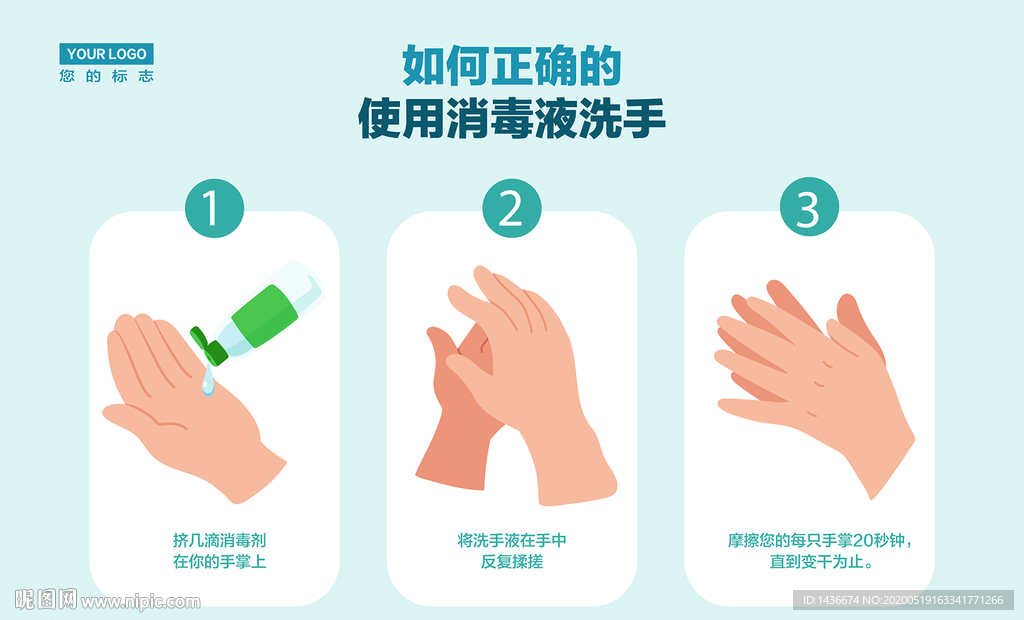 YOUR LOGO
您的标志

如何正确的
使用消毒液洗手

1

挤几滴消毒剂
在你的手掌上

2

将洗手液在手中
反复揉搓

3

摩擦您的每只手掌20秒钟，
直到变干为止。

昵图网 www.nipic.com

ID:1436674 NO:20200519163341771266