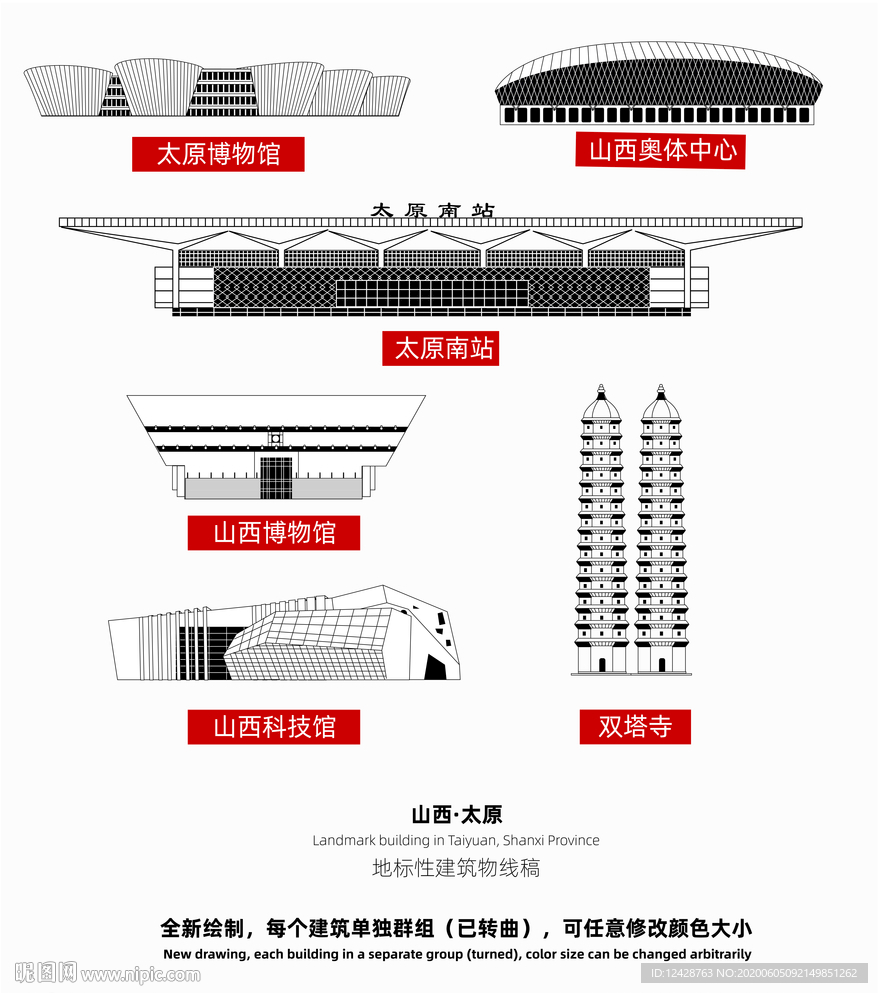 太原博物馆

山西奥体中心

太原南站

太原南站

山西博物馆

山西科技馆

双塔寺

山西·太原

Landmark building in Taiyuan, Shanxi Province

地标性建筑物线稿

全新绘制，每个建筑单独群组（已转曲），可任意修改颜色大小

New drawing, each building in a separate group (turned), color size can be changed arbitrarily

昵图网 www.nipic.com

ID:12428763 NO:20200605092149851262