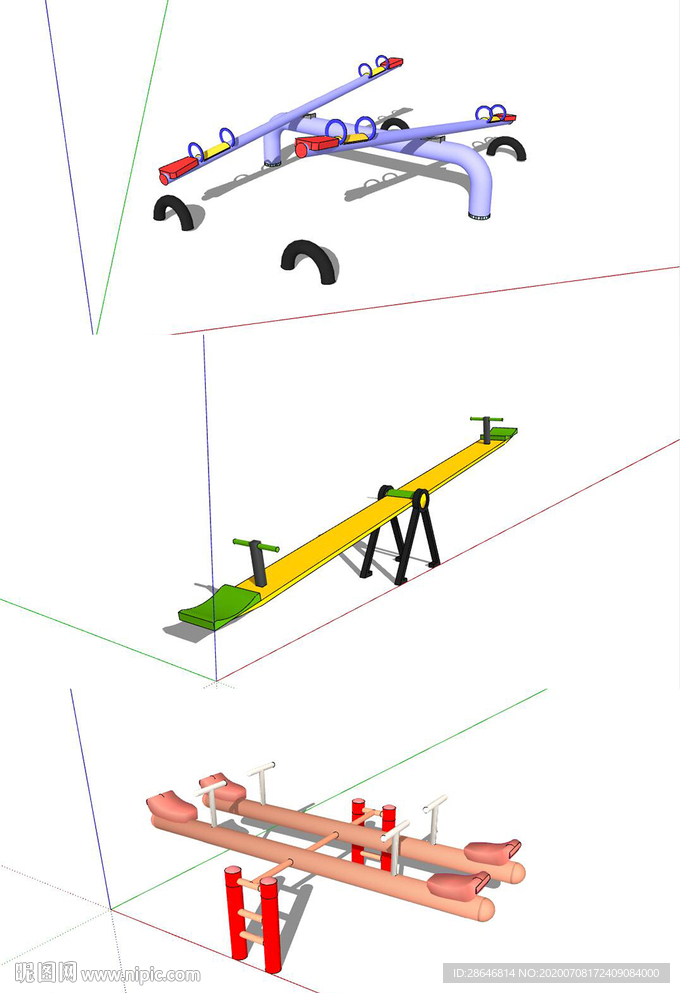 昵图网 www.nipic.com
ID:28646814 NO:20200708172409084000