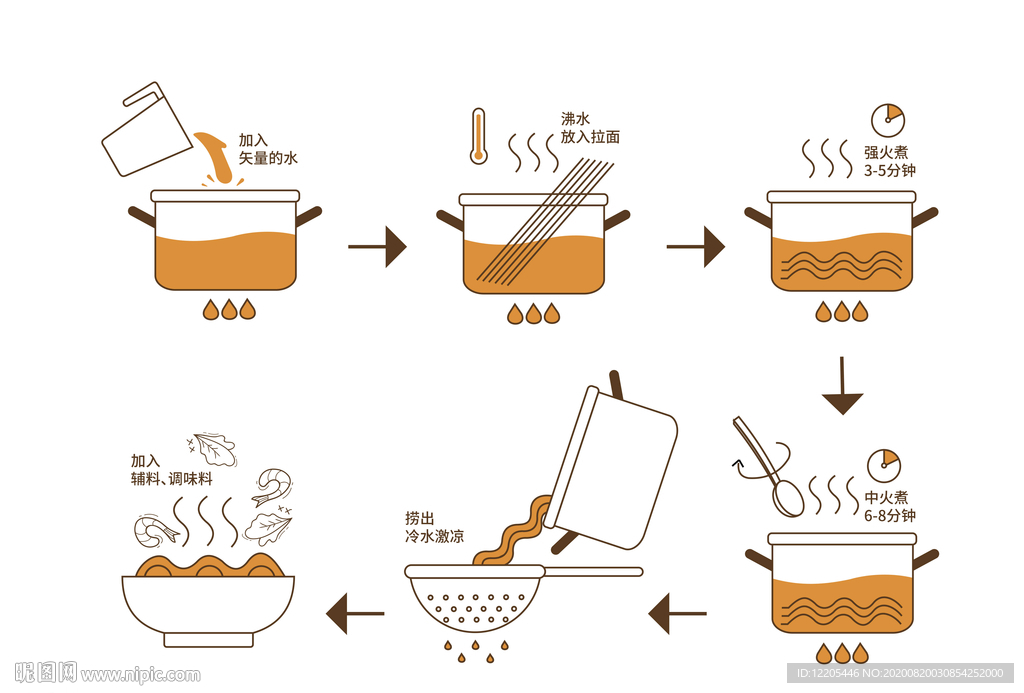 加入
矢量的水

沸水
放入拉面

强火煮
3-5分钟

中火煮
6-8分钟

捞出
冷水激凉

加入
辅料、调味料

昵图网 www.nipic.com

ID:12205446 NO:20200820030854252000