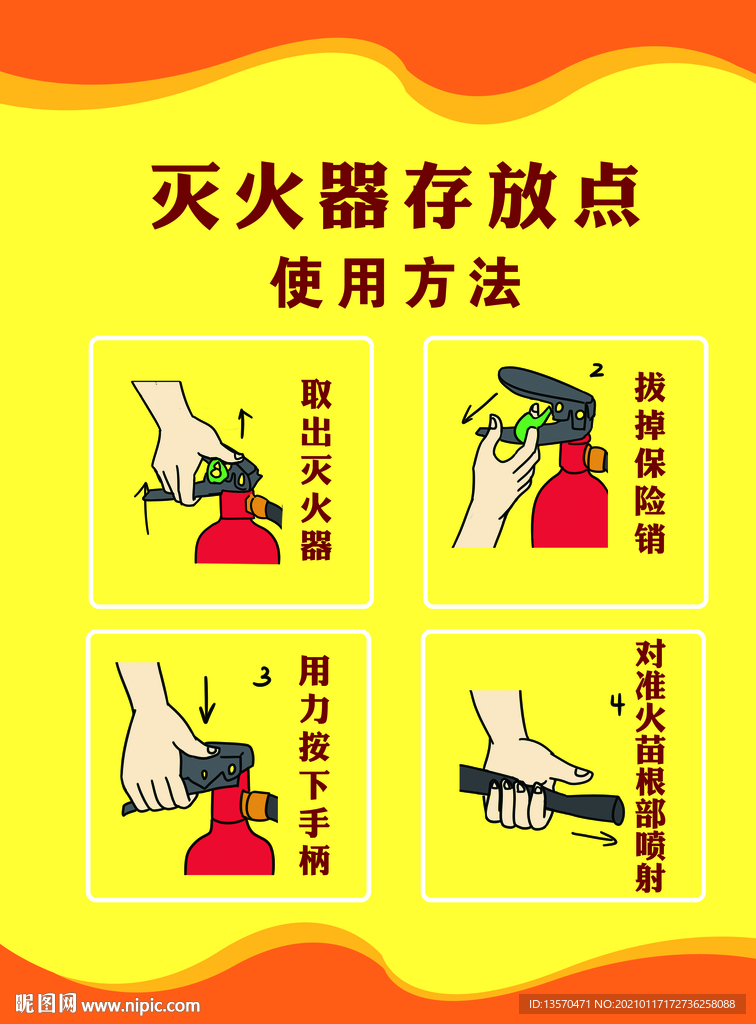 灭火器存放点
使用方法

取出灭火器

2
拔掉保险销

3
用力按下手柄

4
对准火苗根部喷射

昵图网 www.nipic.com
ID:13570471 NO:20210117172736258088