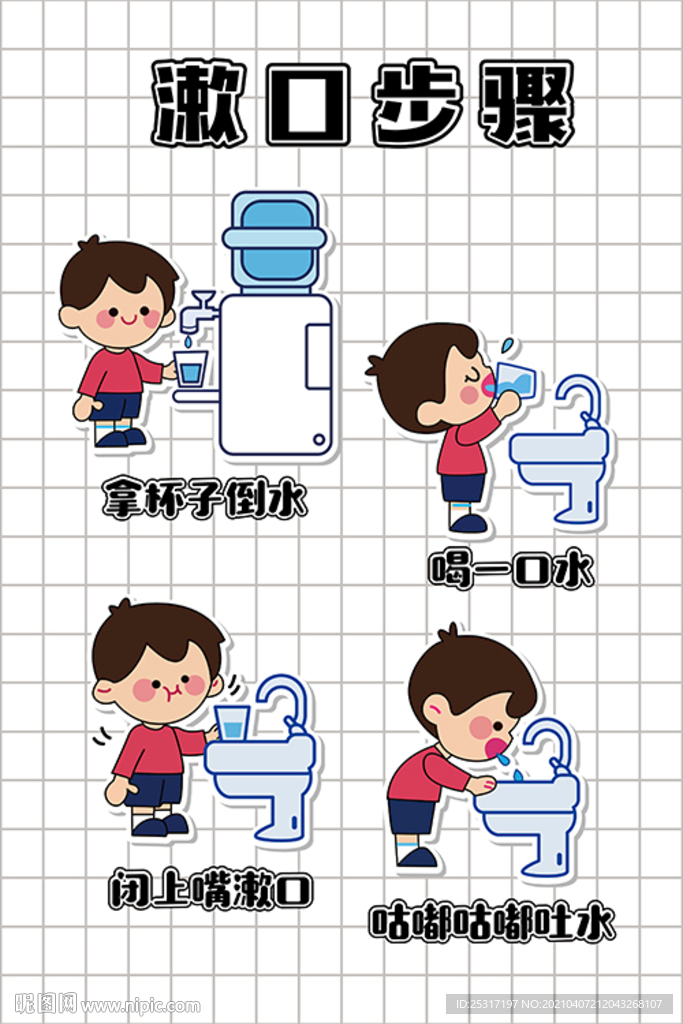 漱口步骤

拿杯子倒水

喝一口水

闭上嘴漱口

咕嘟咕嘟吐水

昵图网 www.nipic.com

ID:25317197 NO:20210407212043268107