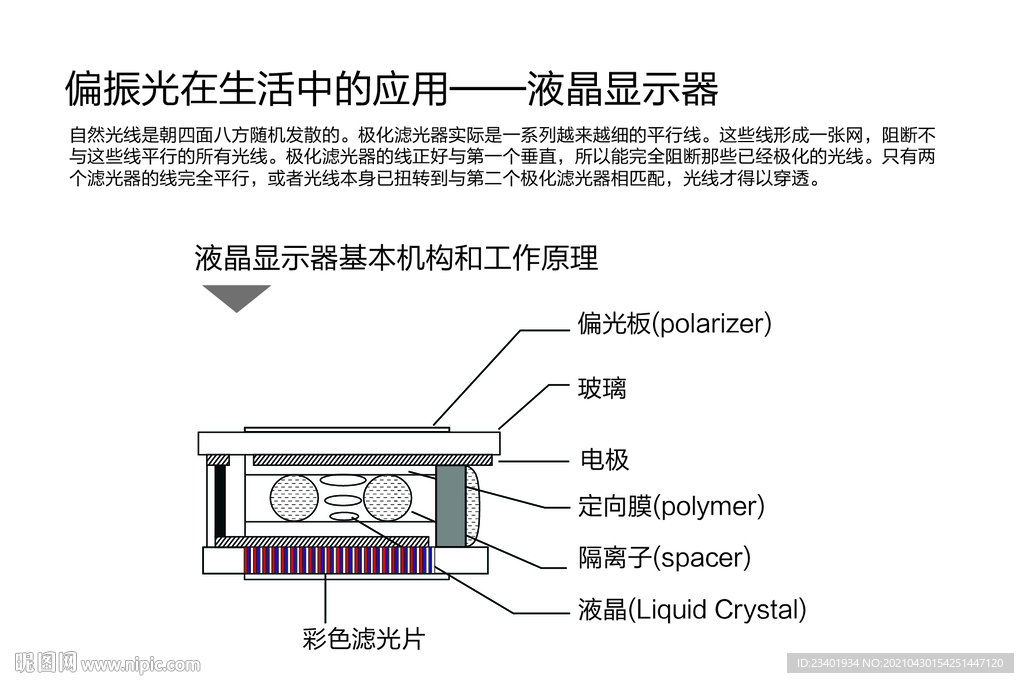 偏振光在生活中的应用——液晶显示器

自然光线是朝四面八方随机发散的。极化滤光器实际是一系列越来越细的平行线。这些线形成一张网，阻断不与这些线平行的所有光线。极化滤光器的线正好与第一个垂直，所以能完全阻断那些已经极化的光线。只有两个滤光器的线完全平行，或者光线本身已扭转到与第二个极化滤光器相匹配，光线才得以穿透。

液晶显示器基本机构和工作原理

偏光板(polarizer)

玻璃

电极

定向膜(polymer)

隔离子(spacer)

液晶(Liquid Crystal)

彩色滤光片

昵图网 www.nipic.com

ID:23401934 NO:20210430154251447120