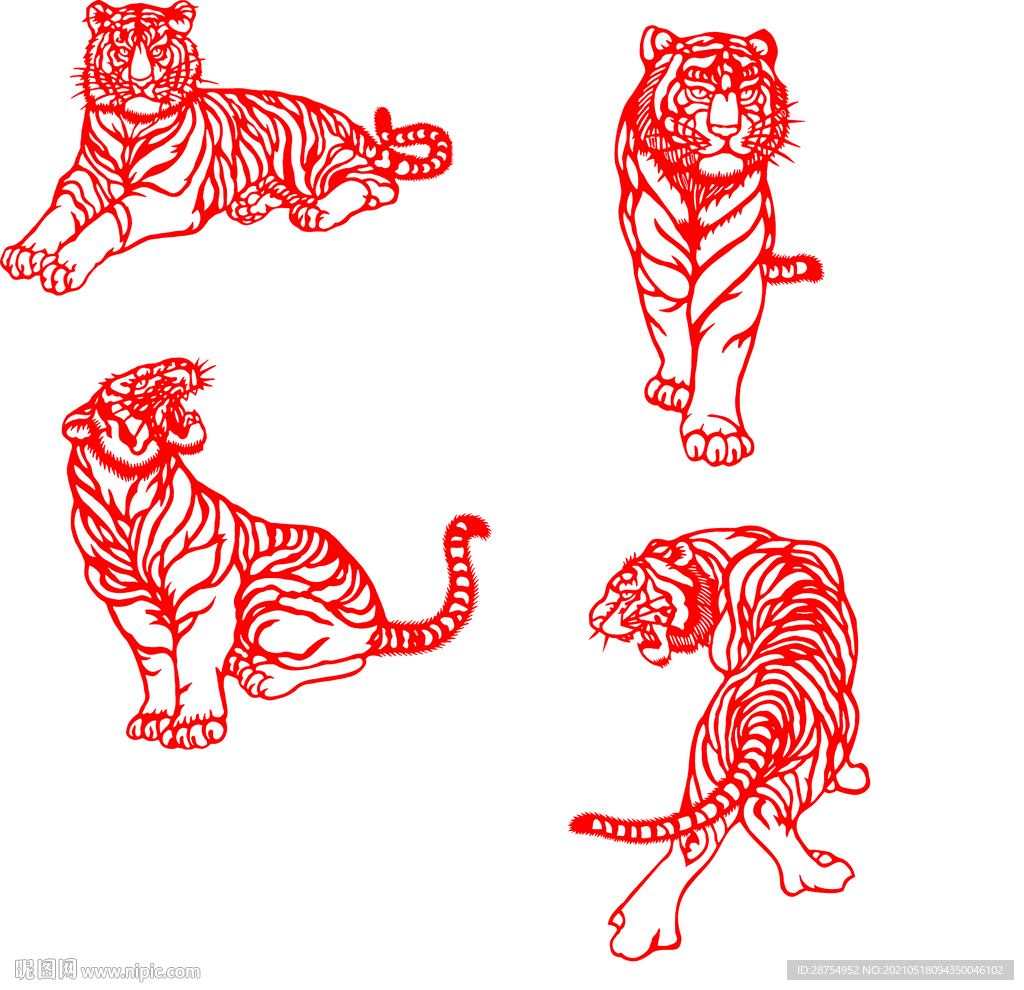 昵图网 www.nipic.com

ID:28754952 NO:20210518094350046102