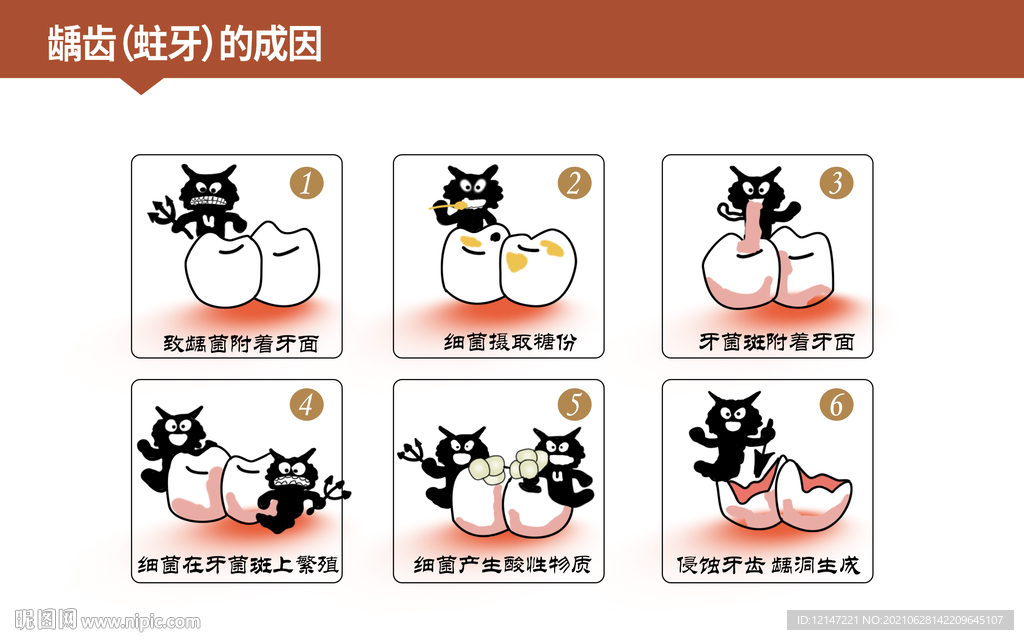 龋齿(蛀牙)的成因

1
致龋菌附着牙面

2
细菌摄取糖份

3
牙菌斑附着牙面

4
细菌在牙菌斑上繁殖

5
细菌产生酸性物质

6
侵蚀牙齿 龋洞生成

昵图网 www.nipic.com

ID:12147221 NO:20210628142209645107