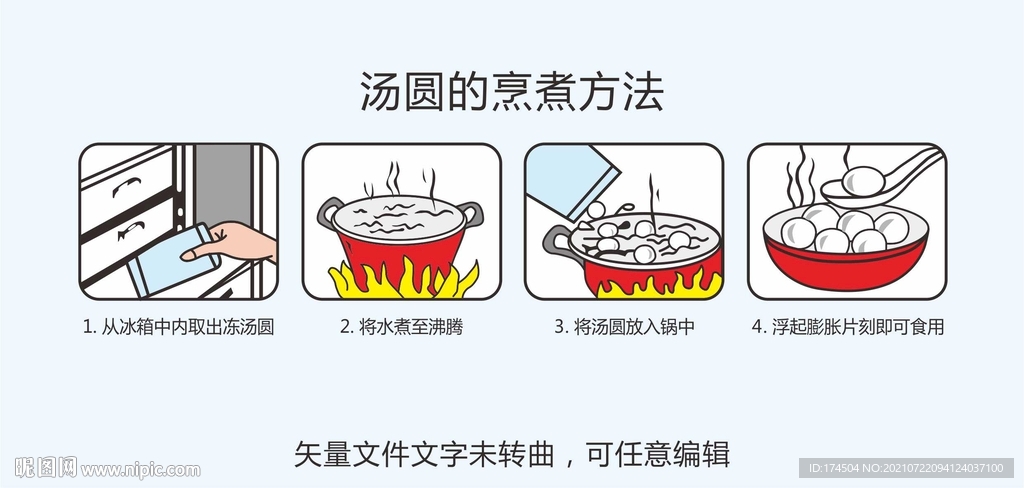 汤圆的烹煮方法

1. 从冰箱中内取出冻汤圆

2. 将水煮至沸腾

3. 将汤圆放入锅中

4. 浮起膨胀片刻即可食用

矢量文件文字未转曲，可任意编辑

昵图网 www.nipic.com

ID:174504 NO:20210722094124037100