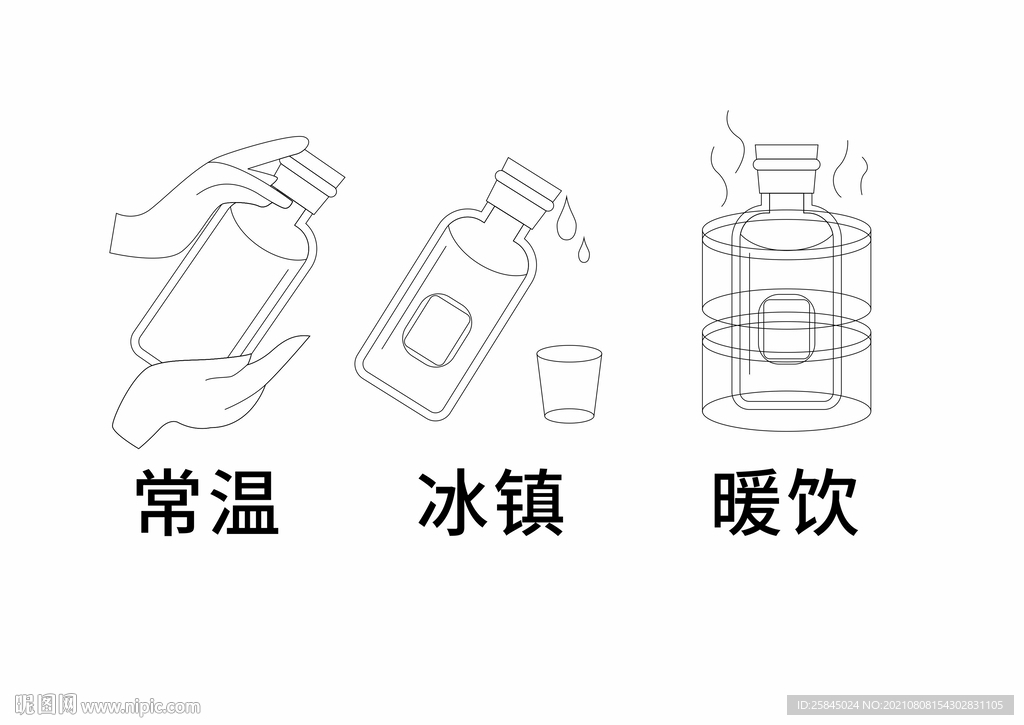 常温

冰镇

暖饮

昵图网 www.nipic.com

ID:25845024 NO:20210808154302831105