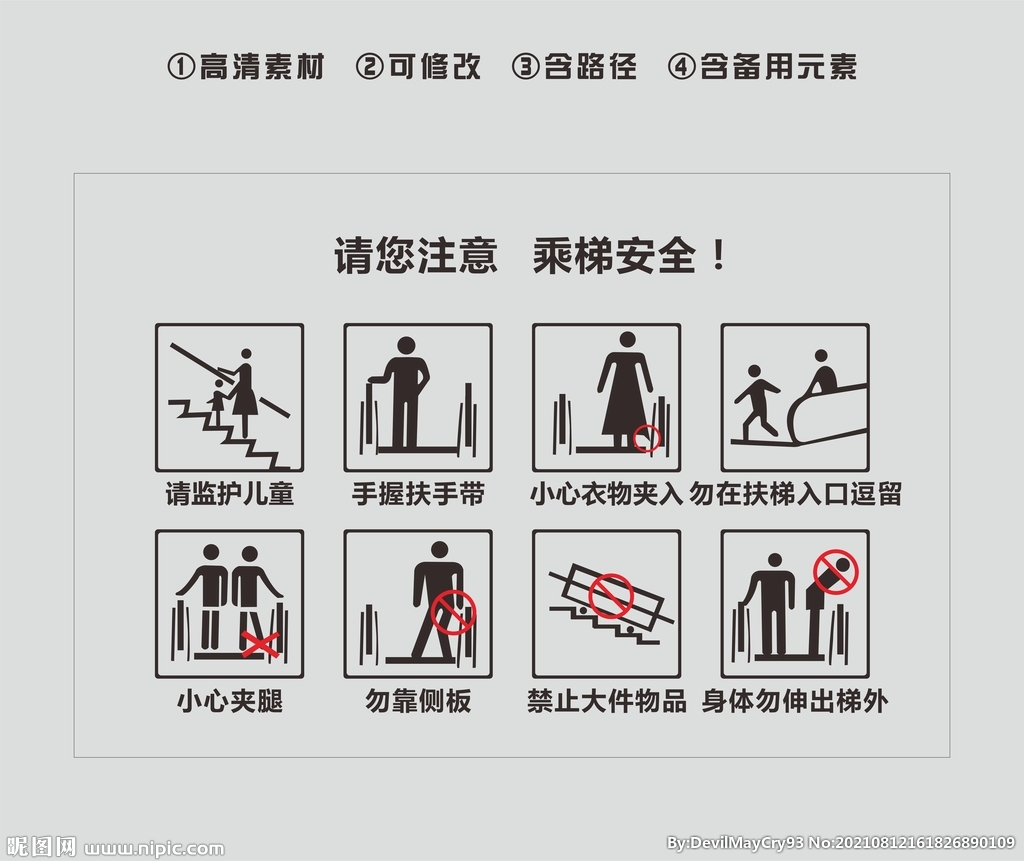 ①高清素材 ②可修改 ③含路径 ④含备用元素

请您注意 乘梯安全！

请监护儿童 手握扶手带 小心衣物夹入 勿在扶梯入口逗留

小心夹腿 勿靠侧板 禁止大件物品 身体勿伸出梯外

昵图网 www.nipic.com

By:DevilMayCry93 No:20210812161826890109