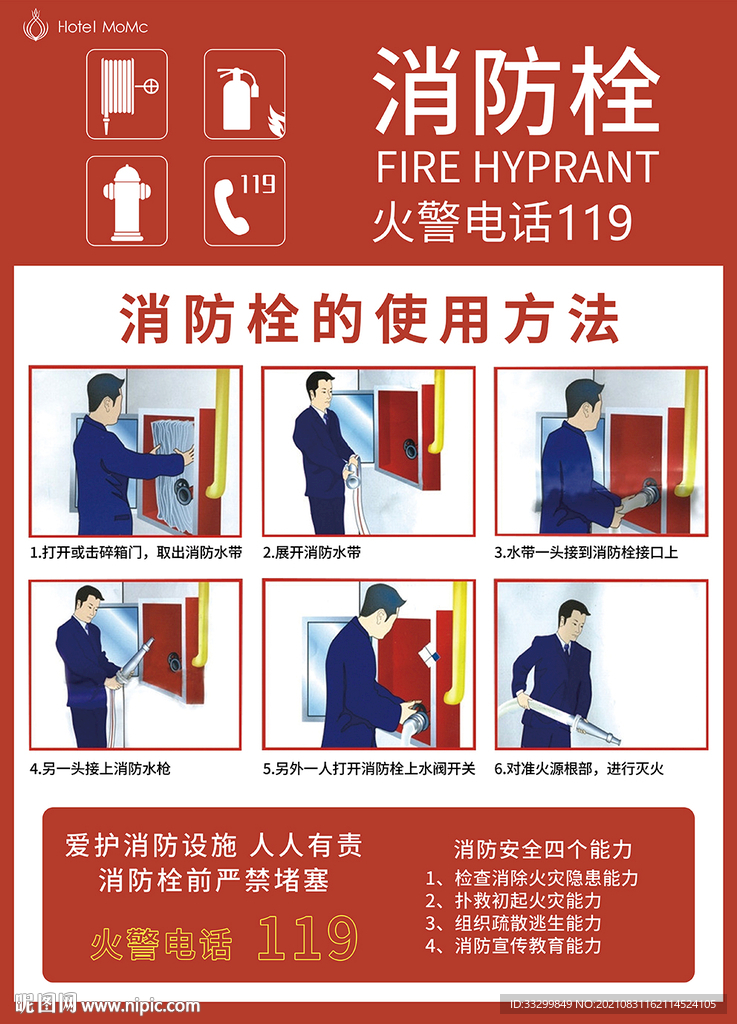 Hotel MoMc

119

消防栓
FIRE HYPRANT
火警电话119

消防栓的使用方法

1.打开或击碎箱门，取出消防水带

2.展开消防水带

3.水带一头接到消防栓接口上

4.另一头接上消防水枪

5.另外一人打开消防栓上水阀开关

6.对准火源根部，进行灭火

爱护消防设施 人人有责
消防栓前严禁堵塞

火警电话 119

消防安全四个能力
1、检查消除火灾隐患能力
2、扑救初起火灾能力
3、组织疏散逃生能力
4、消防宣传教育能力

昵图网 www.nipic.com

ID:33299849 NO:20210831162114524105