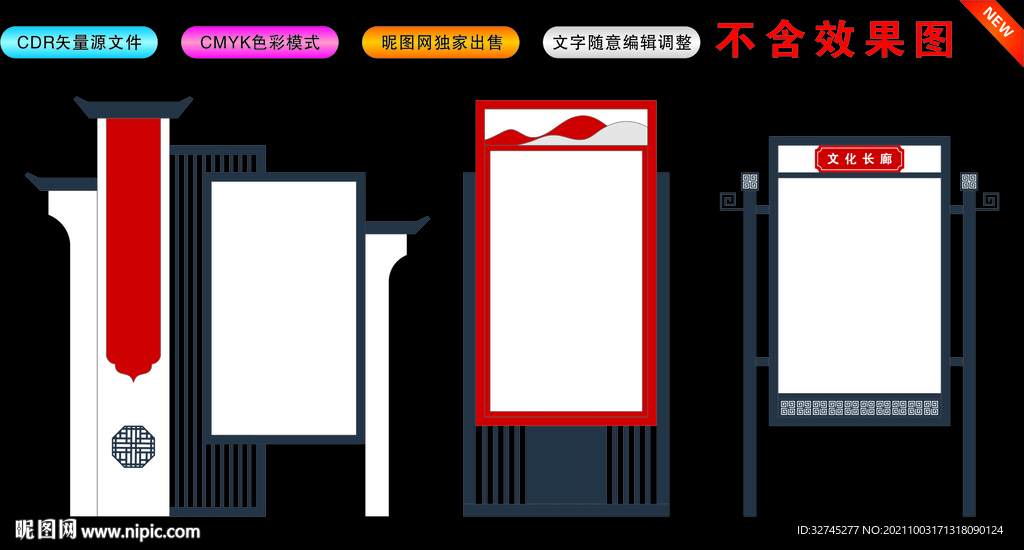 CDR矢量源文件
CMYK色彩模式
昵图网独家出售
文字随意编辑调整
不含效果图
NEW

文化长廊

昵图网 www.nipic.com
ID:32745277 NO:20211003171318090124