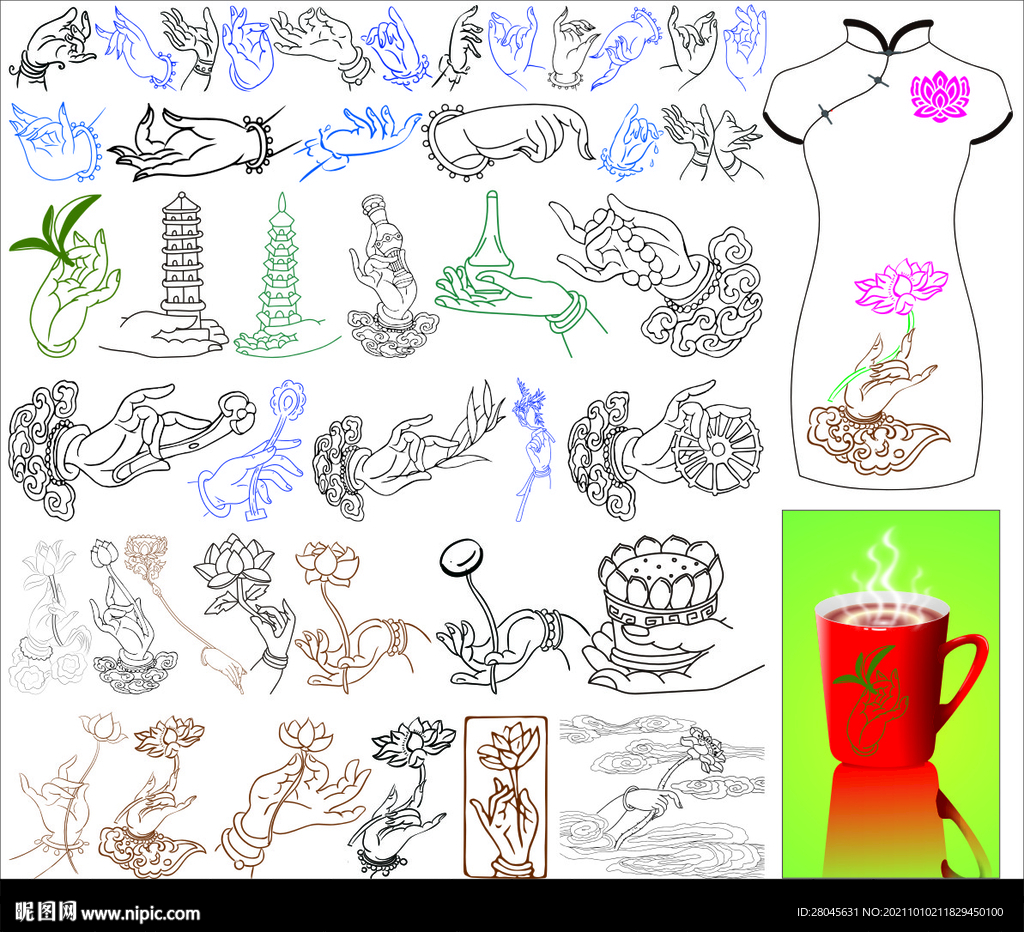 昵图网 www.nipic.com
ID:28045631 NO:20211010211829450100