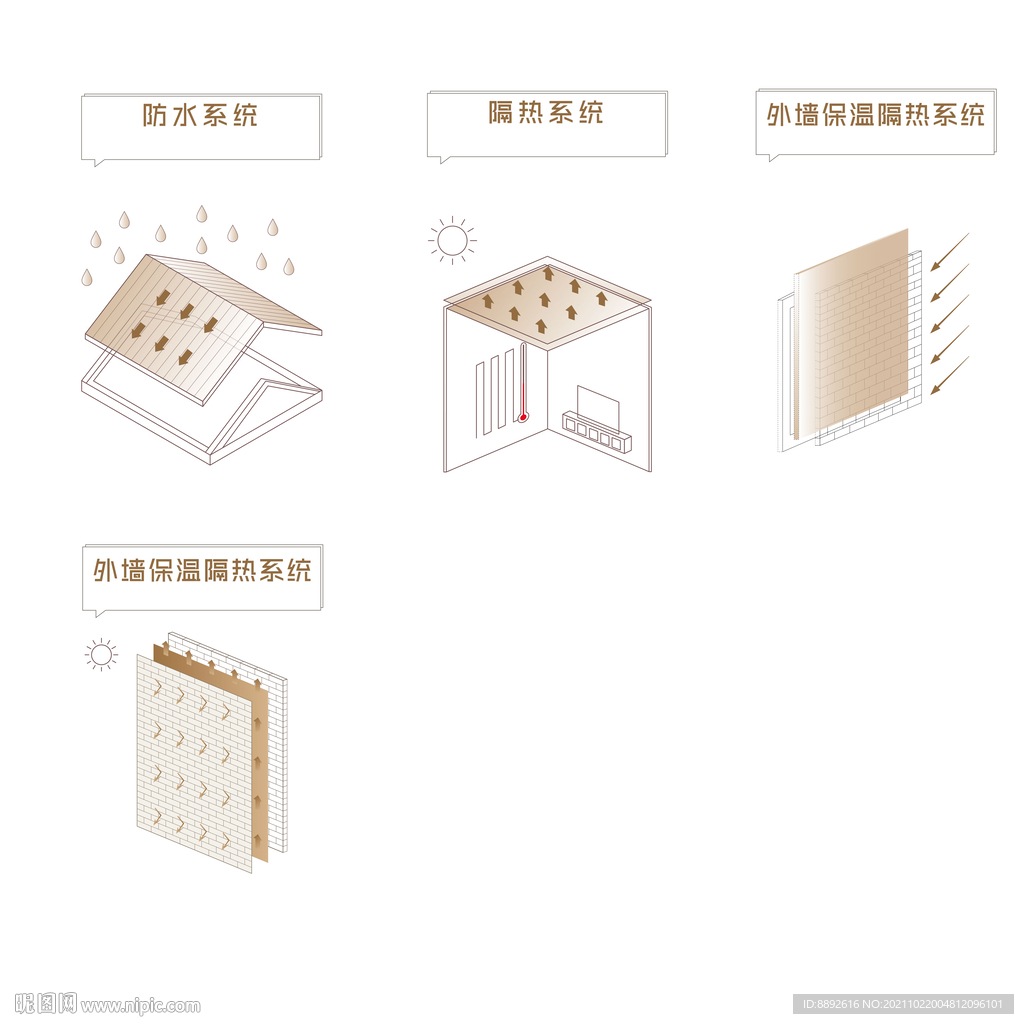 防水系统

隔热系统

外墙保温隔热系统

外墙保温隔热系统

昵图网 www.nipic.com

ID:8892616 NO:20211022004812096101