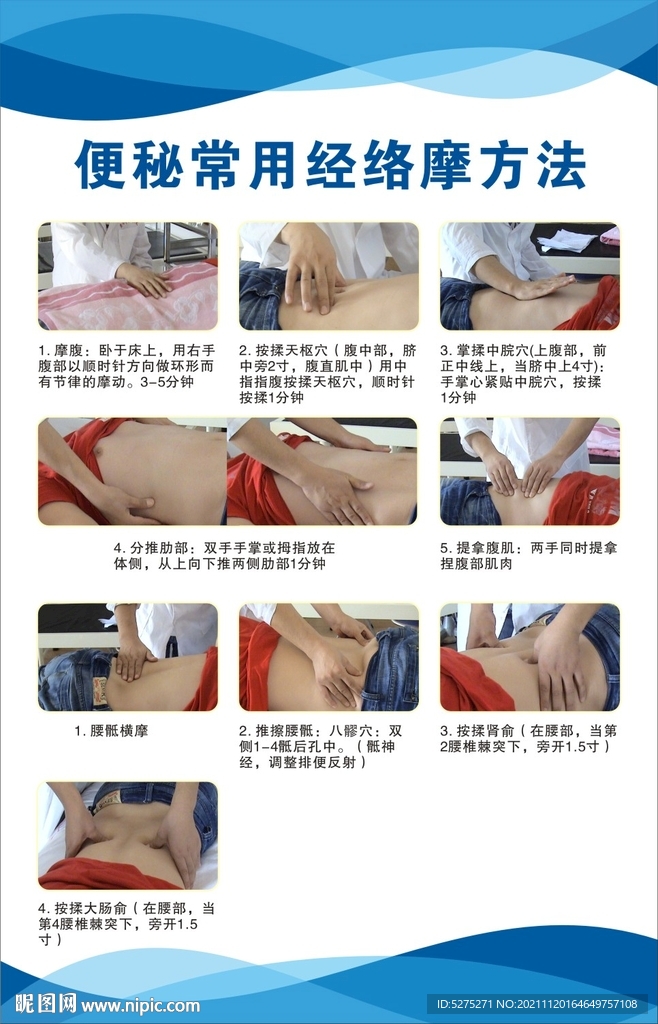 便秘常用经络摩方法

1. 摩腹：卧于床上，用右手腹部以顺时针方向做环形而有节律的摩动。3-5分钟

2. 按揉天枢穴（腹中部，脐中旁2寸，腹直肌中）用中指指腹按揉天枢穴，顺时针按揉1分钟

3. 掌揉中脘穴(上腹部，前正中线上，当脐中上4寸)：手掌心紧贴中脘穴，按揉1分钟

4. 分推肋部：双手手掌或拇指放在体侧，从上向下推两侧肋部1分钟

5. 提拿腹肌：两手同时提拿捏腹部肌肉

1. 腰骶横摩

2. 推擦腰骶：八髎穴：双侧1-4骶后孔中。（骶神经，调整排便反射）

3. 按揉肾俞（在腰部，当第2腰椎棘突下，旁开1.5寸）

4. 按揉大肠俞（在腰部，当第4腰椎棘突下，旁开1.5寸）

昵图网 www.nipic.com

ID:5275271 NO:20211120164649757108