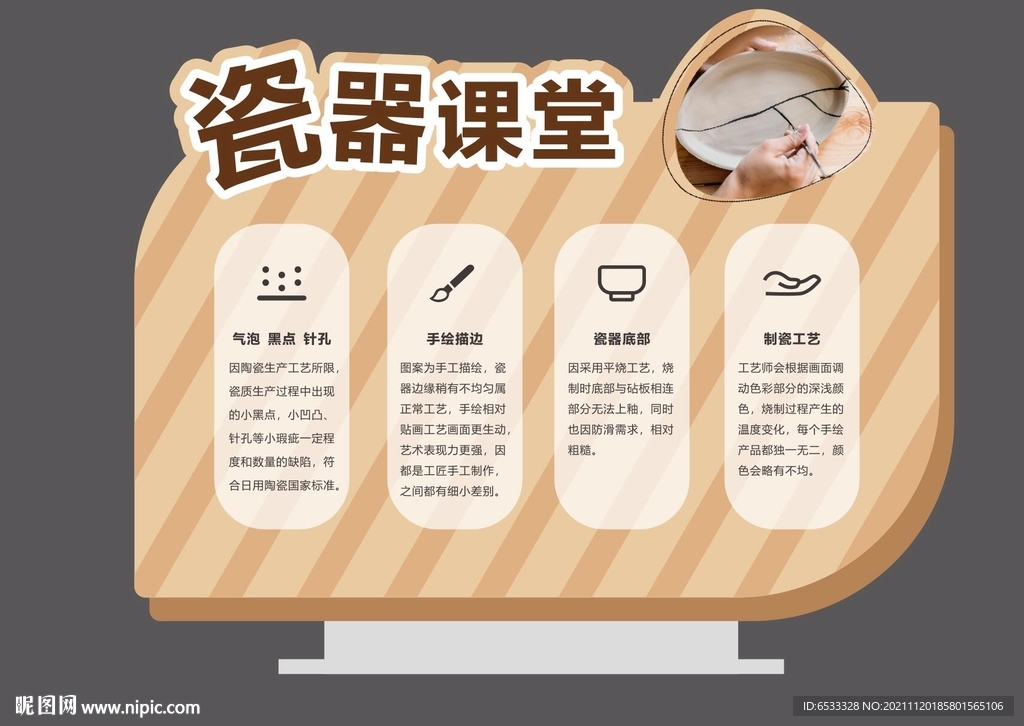 瓷器课堂

气泡 黑点 针孔

因陶瓷生产工艺所限，瓷质生产过程中出现的小黑点，小凹凸、针孔等小瑕疵一定程度和数量的缺陷，符合日用陶瓷国家标准。

手绘描边

图案为手工描绘，瓷器边缘稍有不均匀属正常工艺，手绘相对贴画工艺画面更生动，艺术表现力更强，因都是工匠手工制作，之间都有细小差别。

瓷器底部

因采用平烧工艺，烧制时底部与砧板相连部分无法上釉，同时也因防滑需求，相对粗糙。

制瓷工艺

工艺师会根据画面调动色彩部分的深浅颜色，烧制过程产生的温度变化，每个手绘产品都独一无二，颜色会略有不均。

昵图网 www.nipic.com

ID:6533328 NO:20211120185801565106