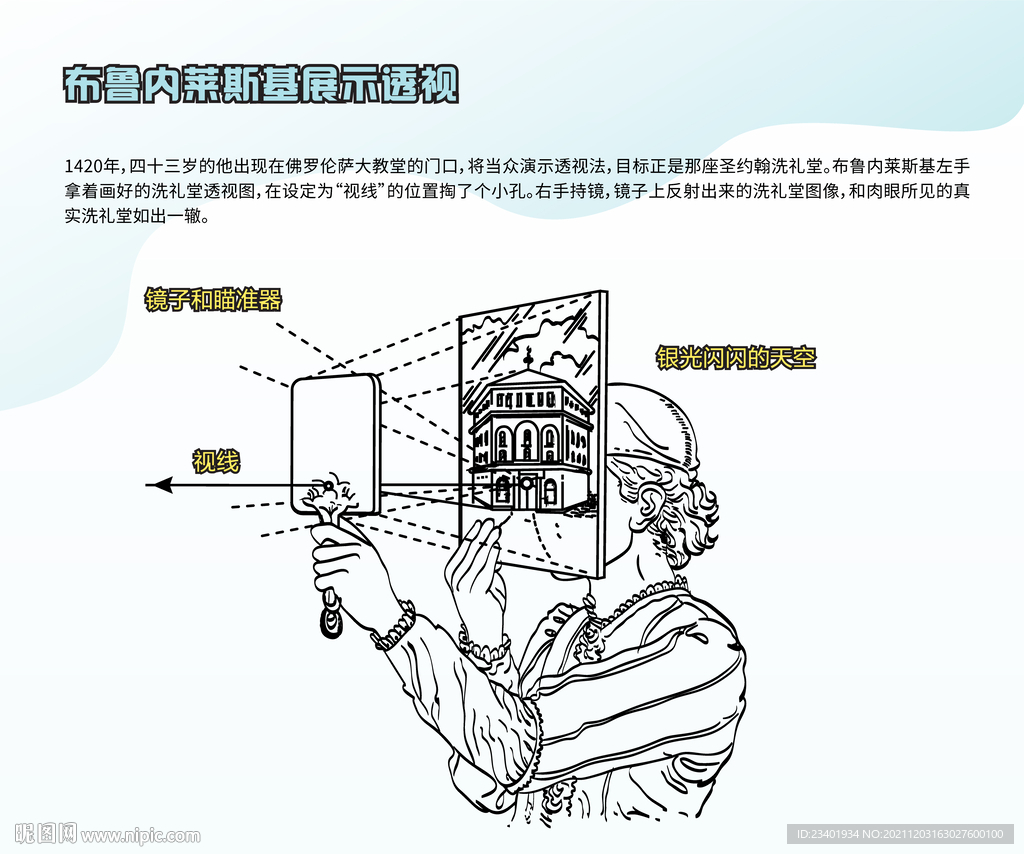 布鲁内莱斯基展示透视

1420年，四十三岁的他出现在佛罗伦萨大教堂的门口，将当众演示透视法，目标正是那座圣约翰洗礼堂。布鲁内莱斯基左手拿着画好的洗礼堂透视图，在设定为“视线”的位置掏了个小孔。右手持镜，镜子上反射出来的洗礼堂图像，和肉眼所见的真实洗礼堂如出一辙。

镜子和瞄准器

银光闪闪的天空

视线

昵图网 www.nipic.com

ID:23401934 NO:20211203163027600100