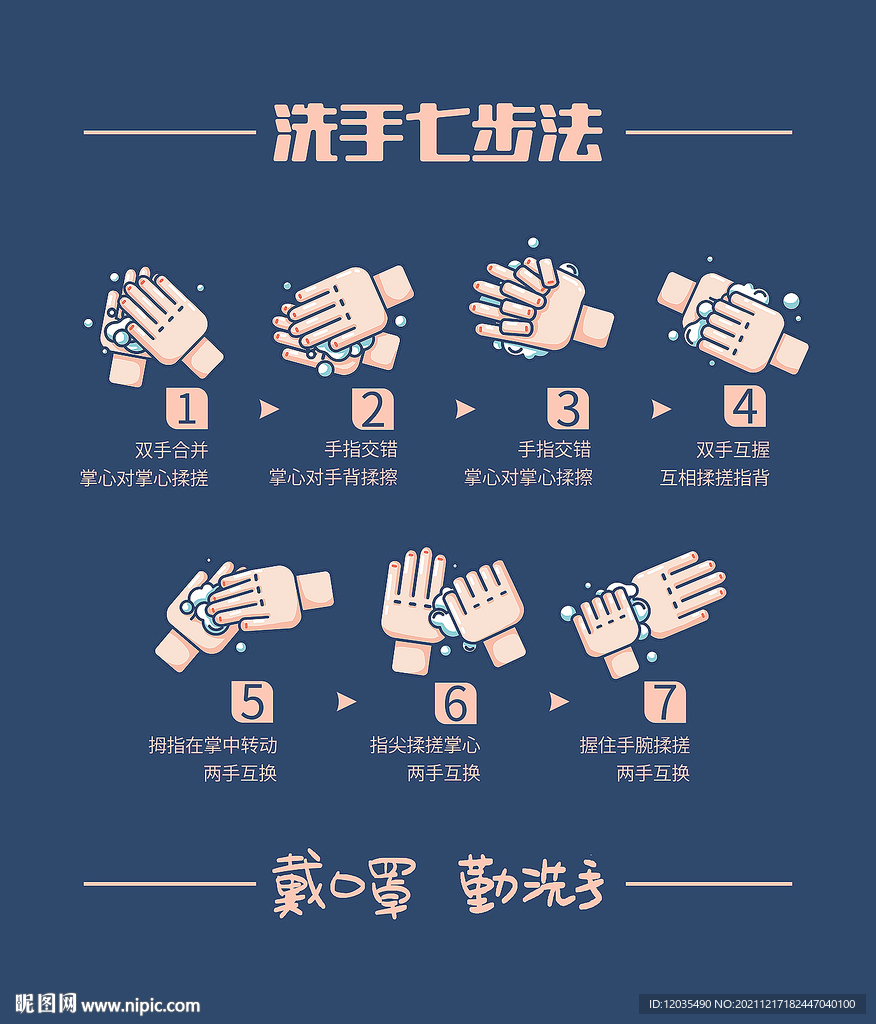 洗手七步法

1
双手合并
掌心对掌心揉搓

2
手指交错
掌心对手背揉擦

3
手指交错
掌心对掌心揉擦

4
双手互握
互相揉搓指背

5
拇指在掌中转动
两手互换

6
指尖揉搓掌心
两手互换

7
握住手腕揉搓
两手互换

戴口罩 勤洗手

昵图网 www.nipic.com
ID:12035490 NO:20211217182447040100