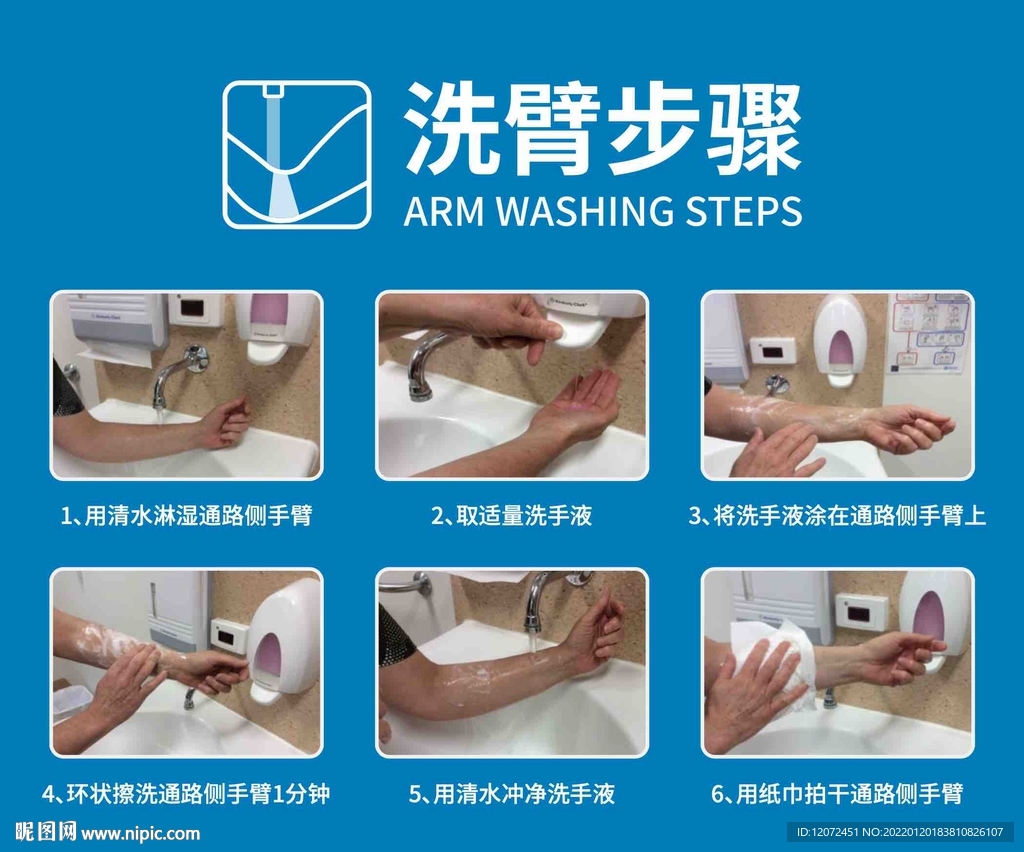 洗臂步骤
ARM WASHING STEPS

1、用清水淋湿通路侧手臂

2、取适量洗手液

3、将洗手液涂在通路侧手臂上

4、环状擦洗通路侧手臂1分钟

5、用清水冲净洗手液

6、用纸巾拍干通路侧手臂

昵图网 www.nipic.com

ID:12072451 NO:20220120183810826107