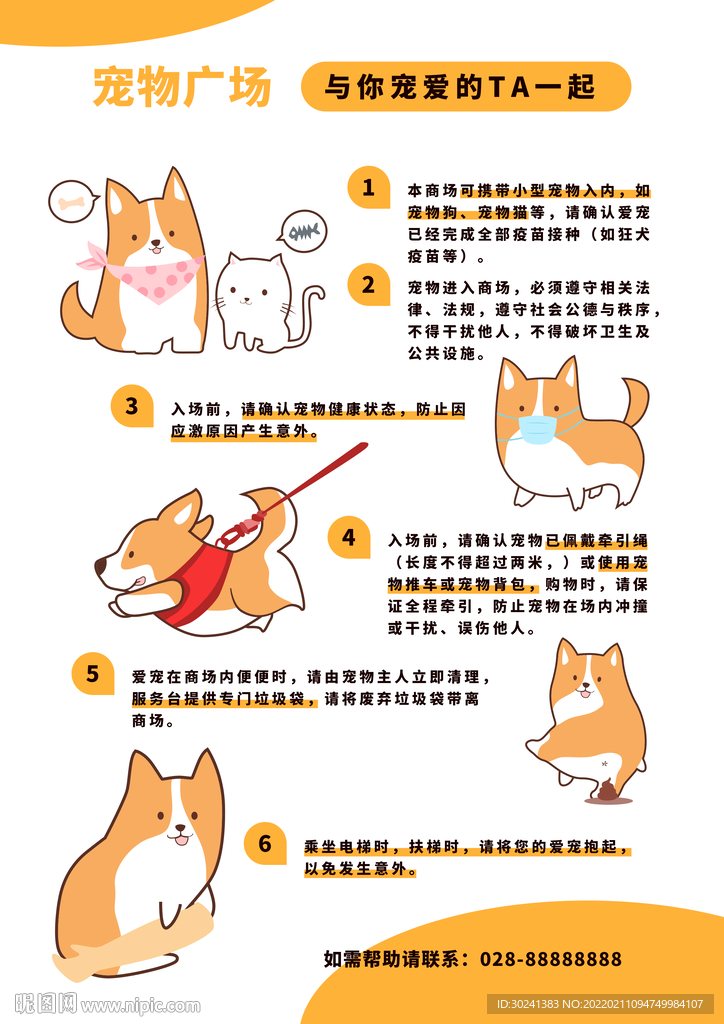 宠物广场

与你宠爱的TA一起

1

本商场可携带小型宠物入内，如宠物狗、宠物猫等，请确认爱宠已经完成全部疫苗接种（如狂犬疫苗等）。

2

宠物进入商场，必须遵守相关法律、法规，遵守社会公德与秩序，不得干扰他人，不得破坏卫生及公共设施。

3

入场前，请确认宠物健康状态，防止因应激原因产生意外。

4

入场前，请确认宠物已佩戴牵引绳（长度不得超过两米，）或使用宠物推车或宠物背包，购物时，请保证全程牵引，防止宠物在场内冲撞或干扰、误伤他人。

5

爱宠在商场内便便时，请由宠物主人立即清理，服务台提供专门垃圾袋，请将废弃垃圾袋带离商场。

6

乘坐电梯时，扶梯时，请将您的爱宠抱起，以免发生意外。

如需帮助请联系：028-88888888

昵图网 www.nipic.com

ID:30241383 NO:20220211094749984107