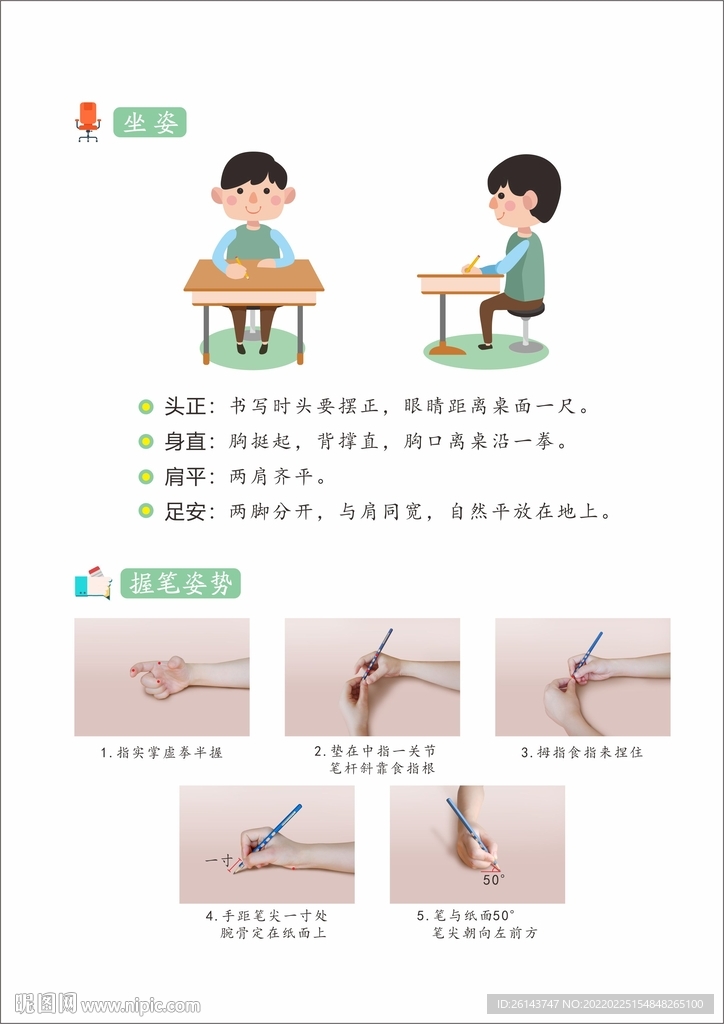 坐姿

头正：书写时头要摆正，眼睛距离桌面一尺。
身直：胸挺起，背撑直，胸口离桌沿一拳。
肩平：两肩齐平。
足安：两脚分开，与肩同宽，自然平放在地上。

握笔姿势

1.指实掌虚拳半握

2.垫在中指一关节
笔杆斜靠食指根

3.拇指食指来捏住

一寸

4.手距笔尖一寸处
腕骨定在纸面上

50°

5.笔与纸面50°
笔尖朝向左前方

昵图网 www.nipic.com

ID:26143747 NO:20220225154848265100