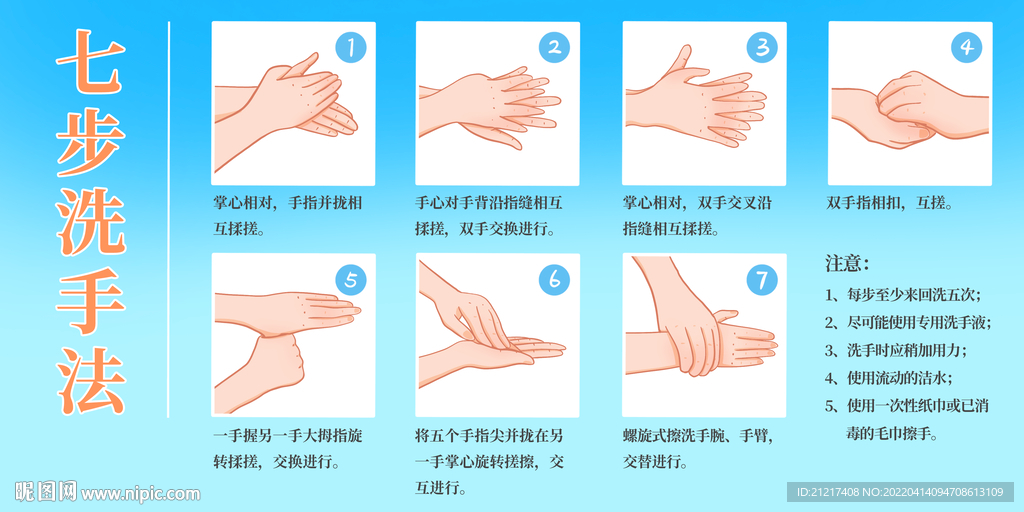 七步洗手法

1
掌心相对，手指并拢相互揉搓。

2
手心对手背沿指缝相互揉搓，双手交换进行。

3
掌心相对，双手交叉沿指缝相互揉搓。

4
双手指相扣，互搓。

5
一手握另一手大拇指旋转揉搓，交换进行。

6
将五个手指尖并拢在另一手掌心旋转搓擦，交互进行。

7
螺旋式擦洗手腕、手臂，交替进行。

注意：
1、每步至少来回洗五次；
2、尽可能使用专用洗手液；
3、洗手时应稍加用力；
4、使用流动的洁水；
5、使用一次性纸巾或已消毒的毛巾擦手。

昵图网 www.nipic.com
ID:21217408 NO:20220414094708613109