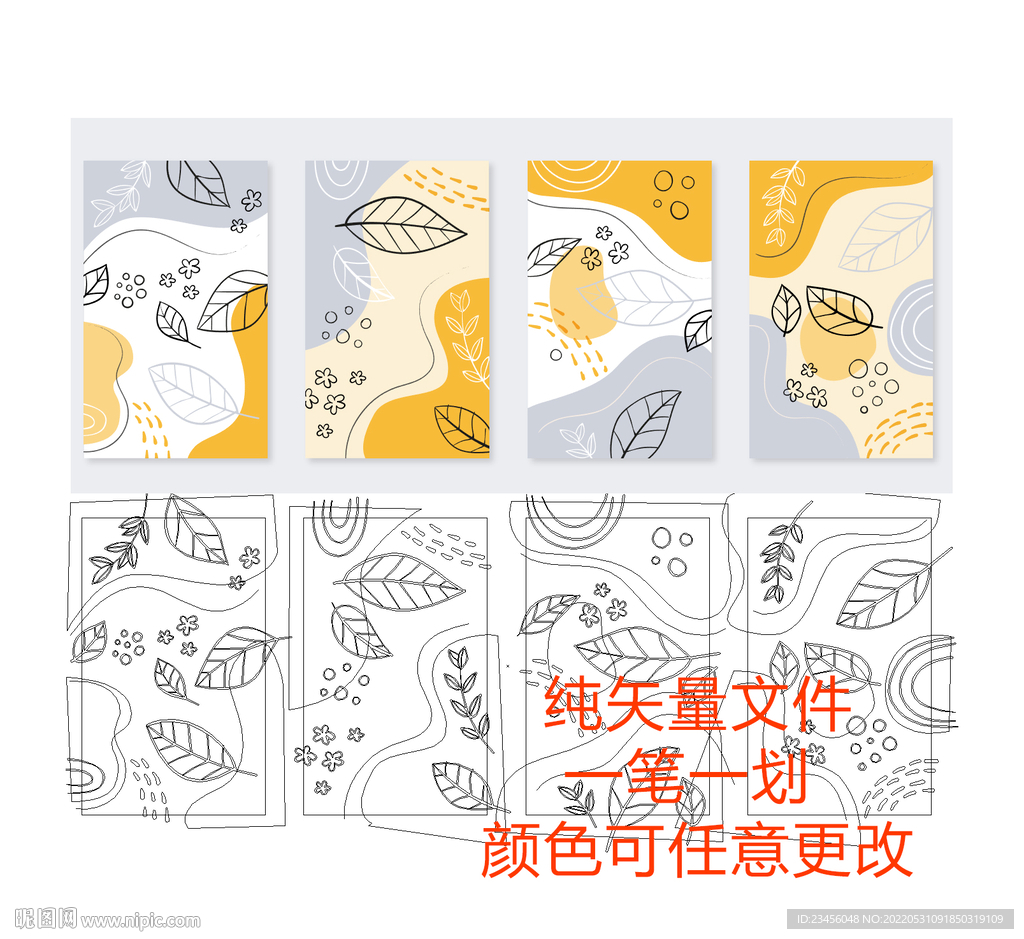 纯矢量文件
一笔一划
颜色可任意更改

昵图网 www.nipic.com

ID:23456048 NO:20220531091850319109