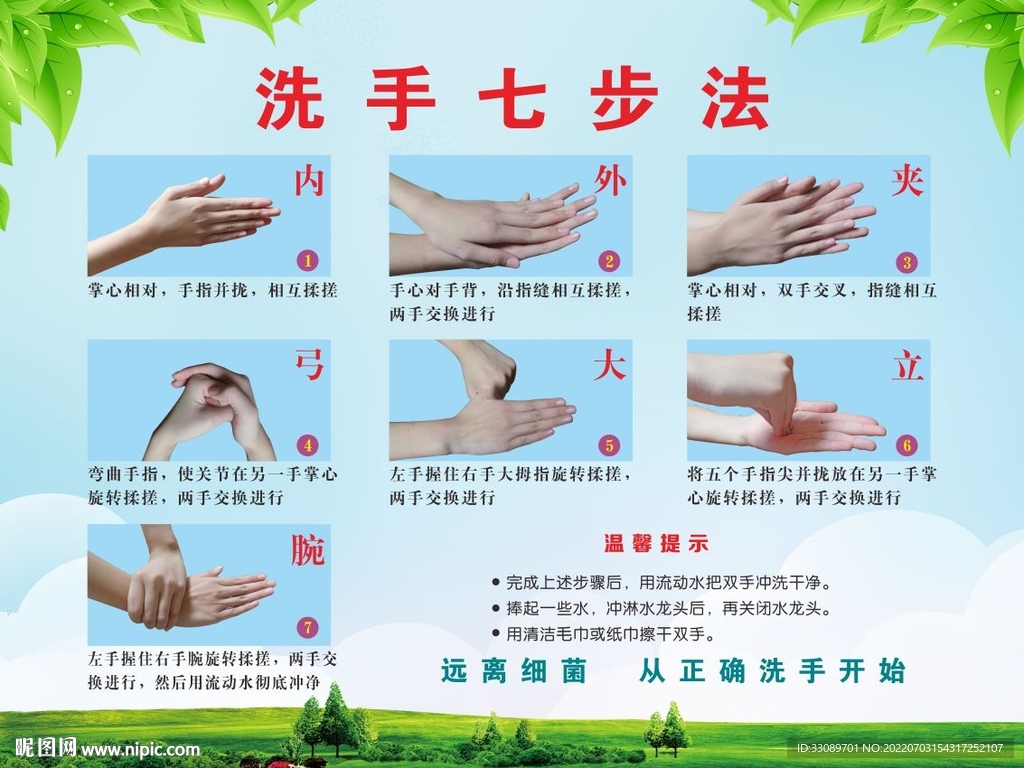 洗手七步法

内
1
掌心相对，手指并拢，相互揉搓

外
2
手心对手背，沿指缝相互揉搓，两手交换进行

夹
3
掌心相对，双手交叉，指缝相互揉搓

弓
4
弯曲手指，使关节在另一手掌心旋转揉搓，两手交换进行

大
5
左手握住右手大拇指旋转揉搓，两手交换进行

立
6
将五个手指尖并拢放在另一手掌心旋转揉搓，两手交换进行

腕
7
左手握住右手腕旋转揉搓，两手交换进行，然后用流动水彻底冲净

温馨提示

● 完成上述步骤后，用流动水把双手冲洗干净。
● 捧起一些水，冲淋水龙头后，再关闭水龙头。
● 用清洁毛巾或纸巾擦干双手。

远离细菌　从正确洗手开始

昵图网 www.nipic.com

ID:33089701 NO:20220703154317252107