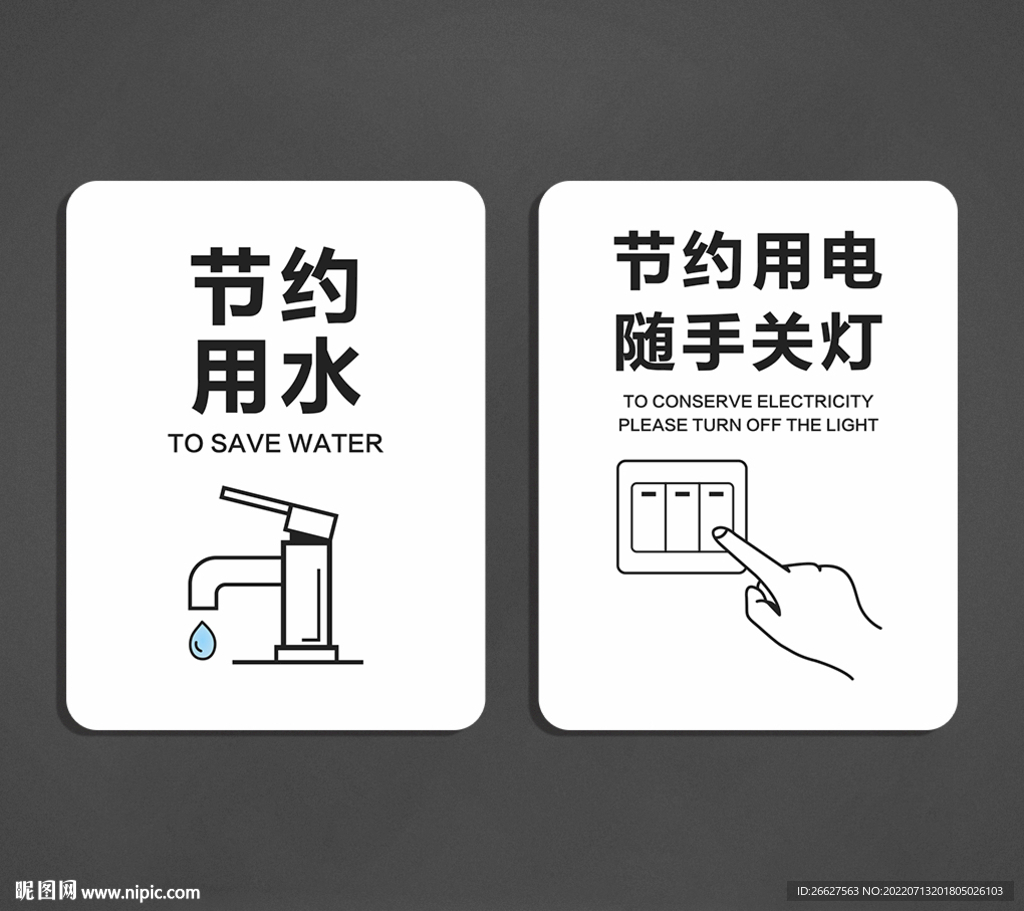 节约
用水
TO SAVE WATER

节约用电
随手关灯
TO CONSERVE ELECTRICITY
PLEASE TURN OFF THE LIGHT

昵图网 www.nipic.com

ID:26627563 NO:20220713201805026103