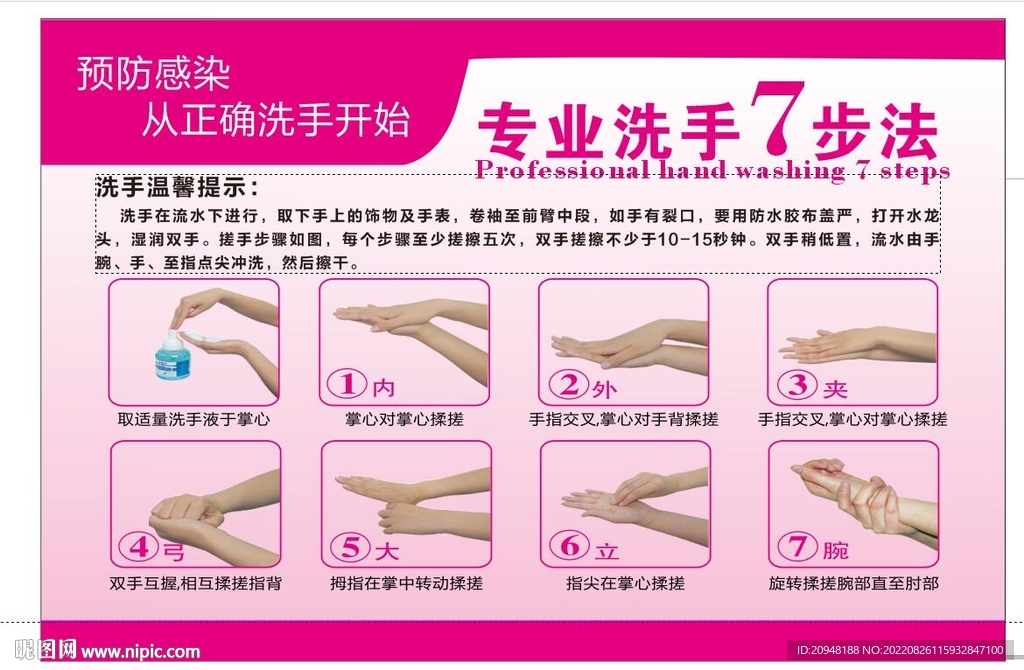 预防感染
从正确洗手开始

专业洗手7步法
Professional hand washing 7 steps

洗手温馨提示：
洗手在流水下进行，取下手上的饰物及手表，卷袖至前臂中段，如手有裂口，要用防水胶布盖严，打开水龙头，湿润双手。搓手步骤如图，每个步骤至少搓擦五次，双手搓擦不少于10-15秒钟。双手稍低置，流水由手腕、手、至指点尖冲洗，然后擦干。

取适量洗手液于掌心

①内
掌心对掌心揉搓

②外
手指交叉,掌心对手背揉搓

③夹
手指交叉,掌心对掌心揉搓

④弓
双手互握,相互揉搓指背

⑤大
拇指在掌中转动揉搓

⑥立
指尖在掌心揉搓

⑦腕
旋转揉搓腕部直至肘部

昵图网 www.nipic.com
ID:20948188 NO:20220826115932847100