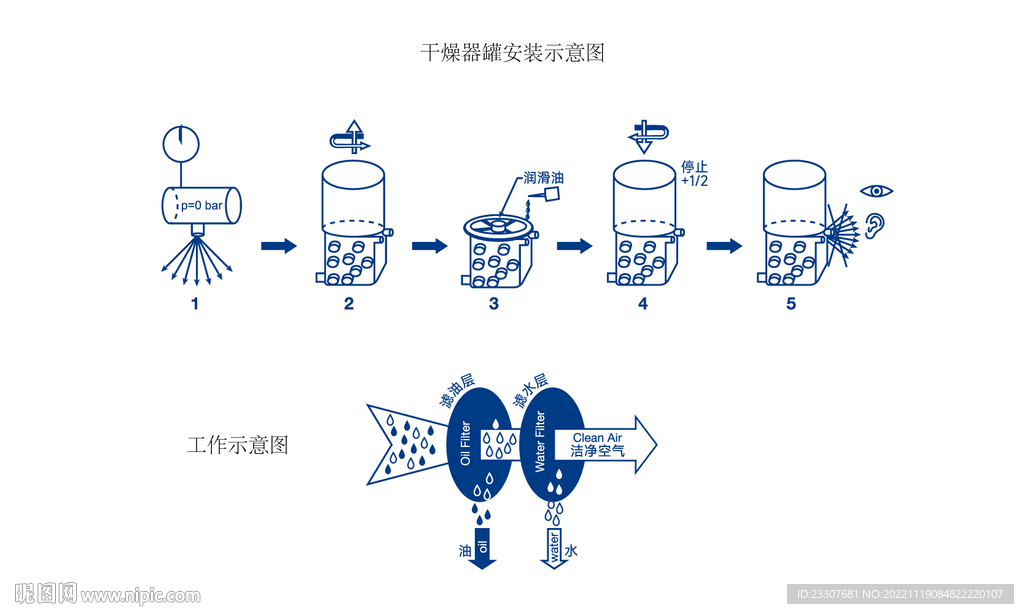 干燥器罐安装示意图

p=0 bar

润滑油

停止
+1/2

1
2
3
4
5

工作示意图

滤油层
滤水层
Oil Filter
Water Filter
Clean Air
洁净空气
油
oil
water
水

昵图网 www.nipic.com
ID:23307681 NO:20221119084822220107