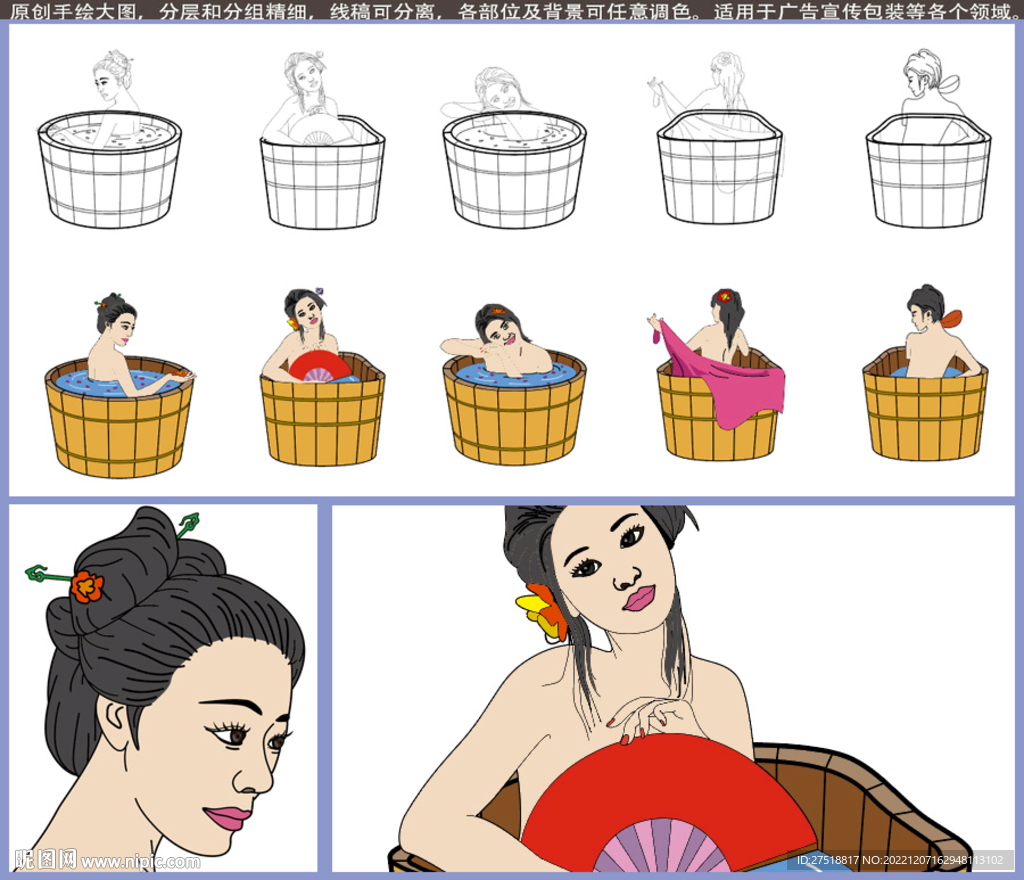 原创手绘大图，分层和分组精细，线稿可分离，各部位及背景可任意调色。适用于广告宣传包装等各个领域。

昵图网 www.nipic.com

ID:27518817 NO:20221207162948113102