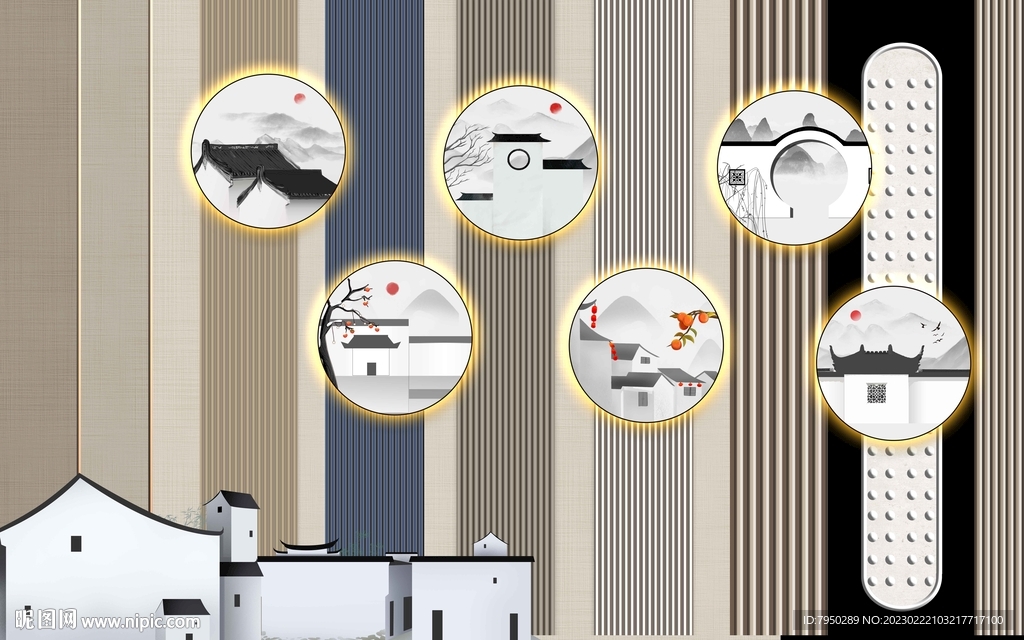 昵图网 www.nipic.com

ID:7950289 NO:20230222103217717100