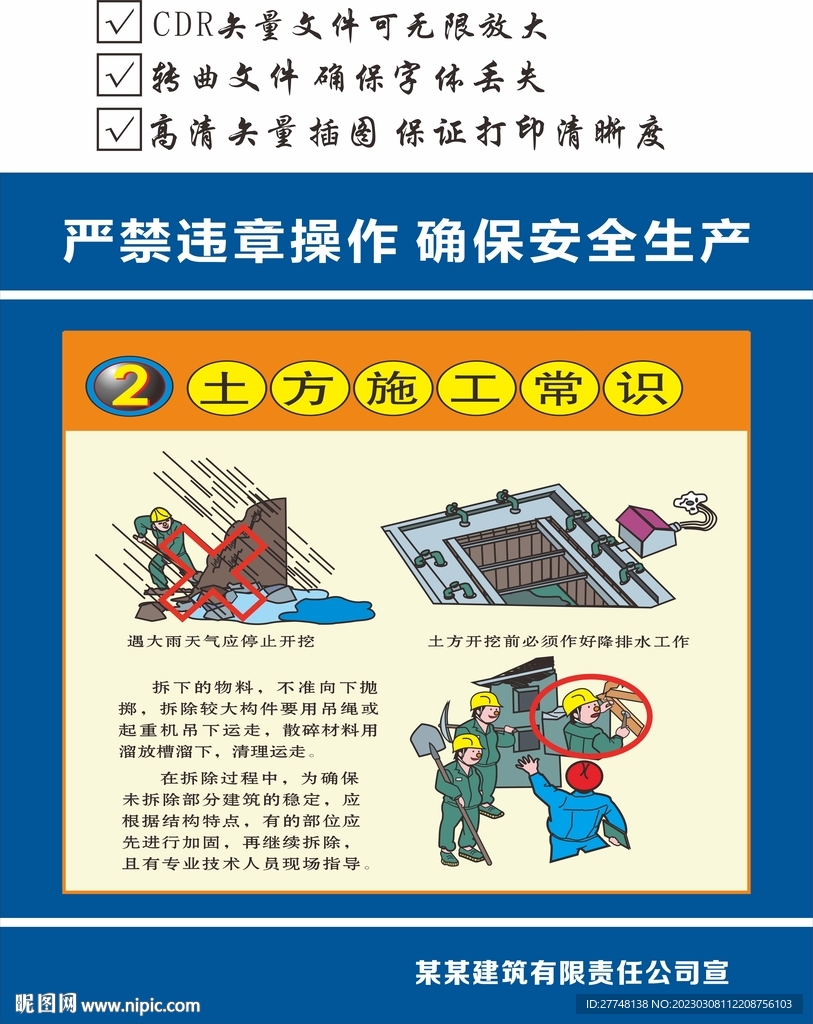 CDR矢量文件可无限放大
转曲文件 确保字体丢失
高清矢量插图 保证打印清晰度

严禁违章操作 确保安全生产

2 土方施工常识

遇大雨天气应停止开挖

土方开挖前必须作好降排水工作

拆下的物料，不准向下抛掷，拆除较大构件要用吊绳或起重机吊下运走，散碎材料用溜放槽溜下，清理运走。

在拆除过程中，为确保未拆除部分建筑的稳定，应根据结构特点，有的部位应先进行加固，再继续拆除，且有专业技术人员现场指导。

某某建筑有限责任公司宣

昵图网 www.nipic.com

ID:27748138 NO:20230308112208756103