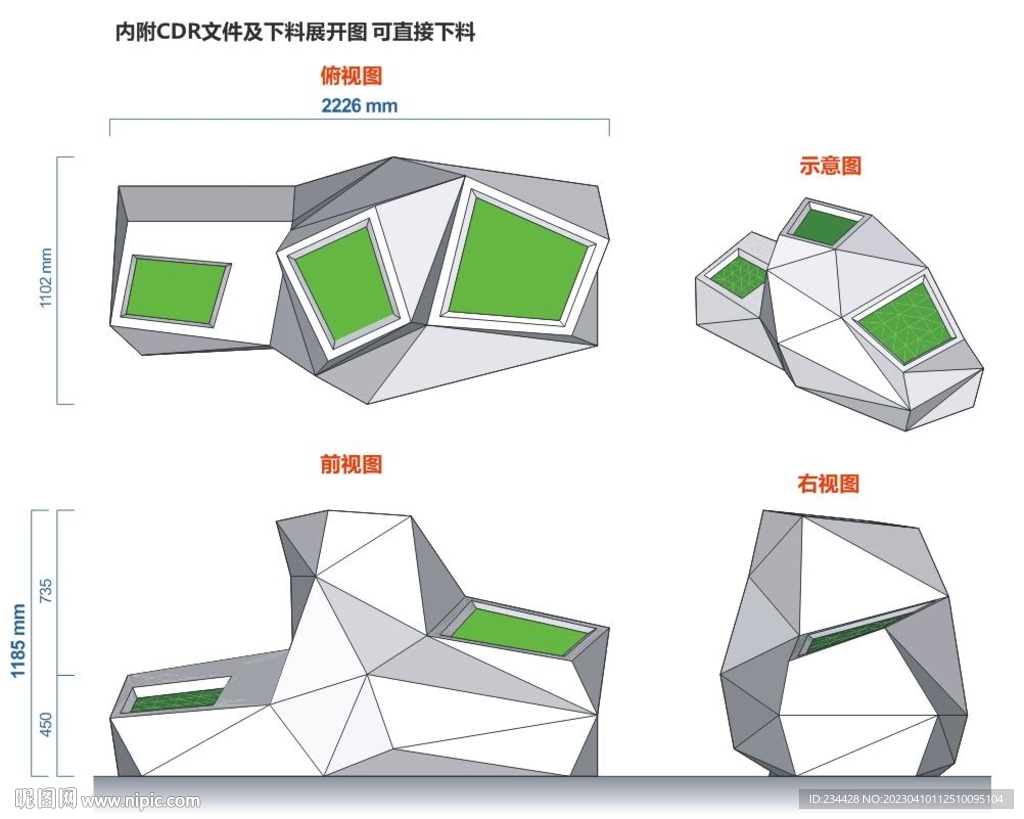 内附CDR文件及下料展开图 可直接下料

俯视图

2226 mm

1102 mm

示意图

前视图

右视图

1185 mm

735

450

昵图网 www.nipic.com

ID:234428 NO:20230410112510095104