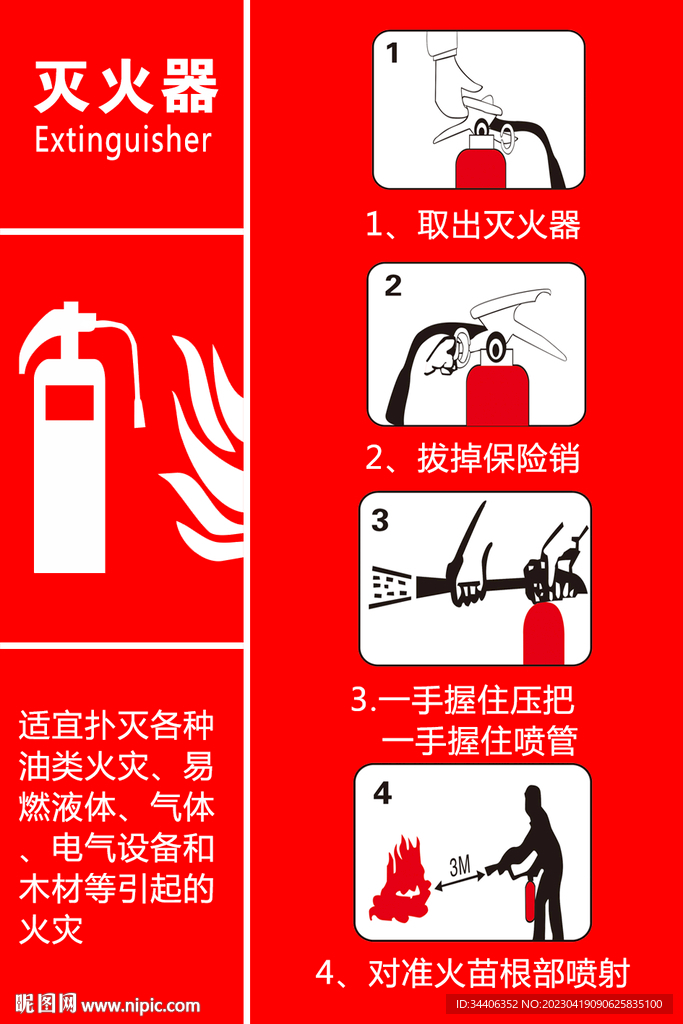 灭火器
Extinguisher

适宜扑灭各种油类火灾、易燃液体、气体、电气设备和木材等引起的火灾

1

1、取出灭火器

2

2、拔掉保险销

3

3.一手握住压把
一手握住喷管

4

3M

4、对准火苗根部喷射

昵图网 www.nipic.com

ID:34406352 NO:20230419090625835100