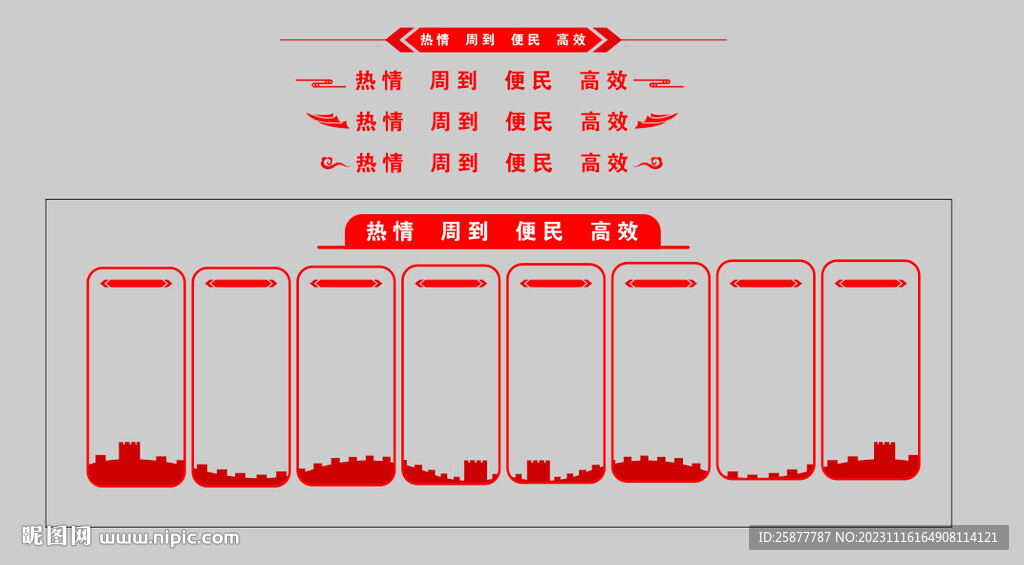 热情 周到 便民 高效

热情 周到 便民 高效

热情 周到 便民 高效

热情 周到 便民 高效

热情 周到 便民 高效

昵图网 www.nipic.com

ID:25877787 NO:20231116164908114121