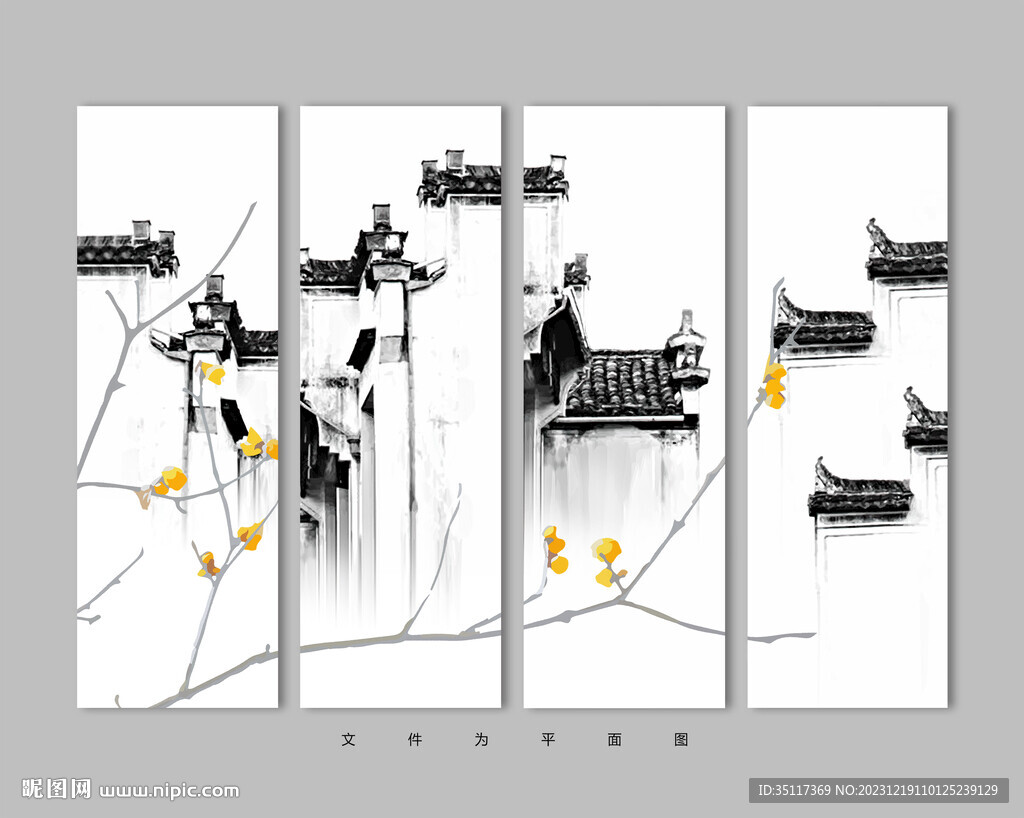 文 件 为 平 面 图

昵图网 www.nipic.com

ID:35117369 NO:20231219110125239129