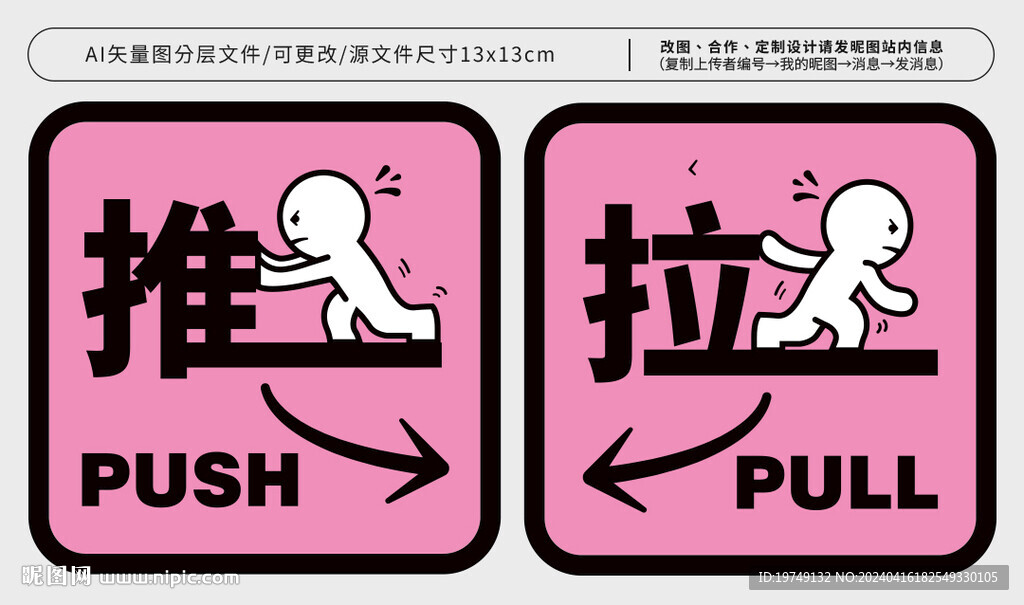 AI矢量图分层文件/可更改/源文件尺寸13x13cm

改图、合作、定制设计请发昵图站内信息
(复制上传者编号→我的昵图→消息→发消息)

推

PUSH

拉

PULL

昵图网 www.nipic.com

ID:19749132 NO:20240416182549330105