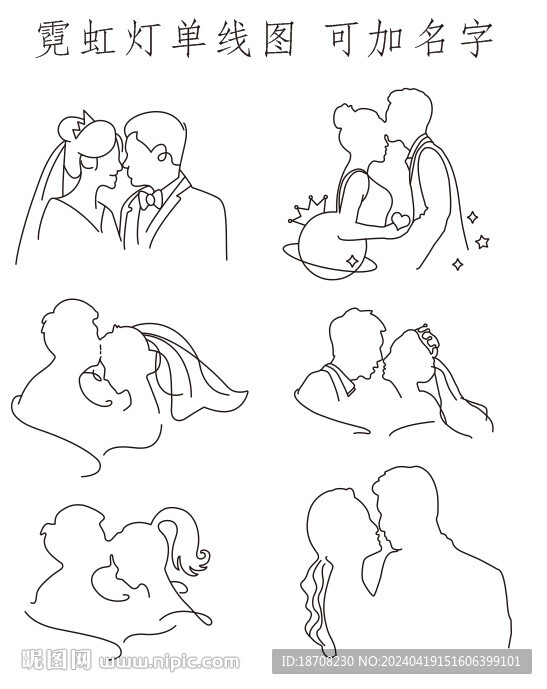 霓虹灯单线图 可加名字

昵图网 www.nipic.com

ID:18708230 NO:20240419151606399101