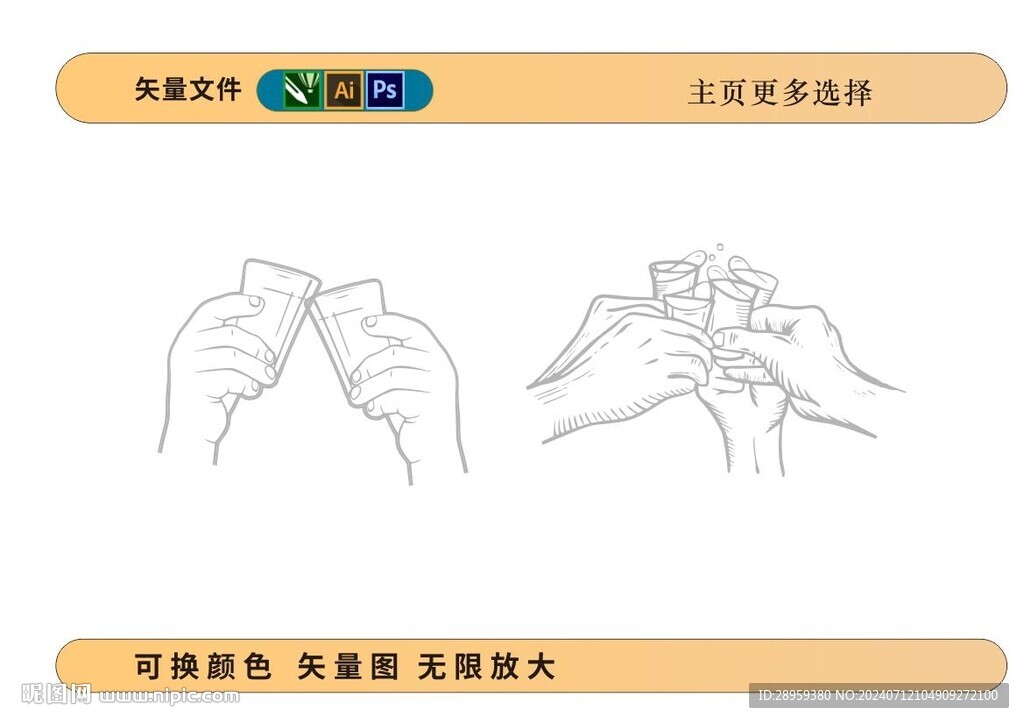 矢量文件 Ai Ps

主页更多选择

可换颜色 矢量图 无限放大

昵图网 www.nipic.com

ID:28959380 NO:20240712104909272100