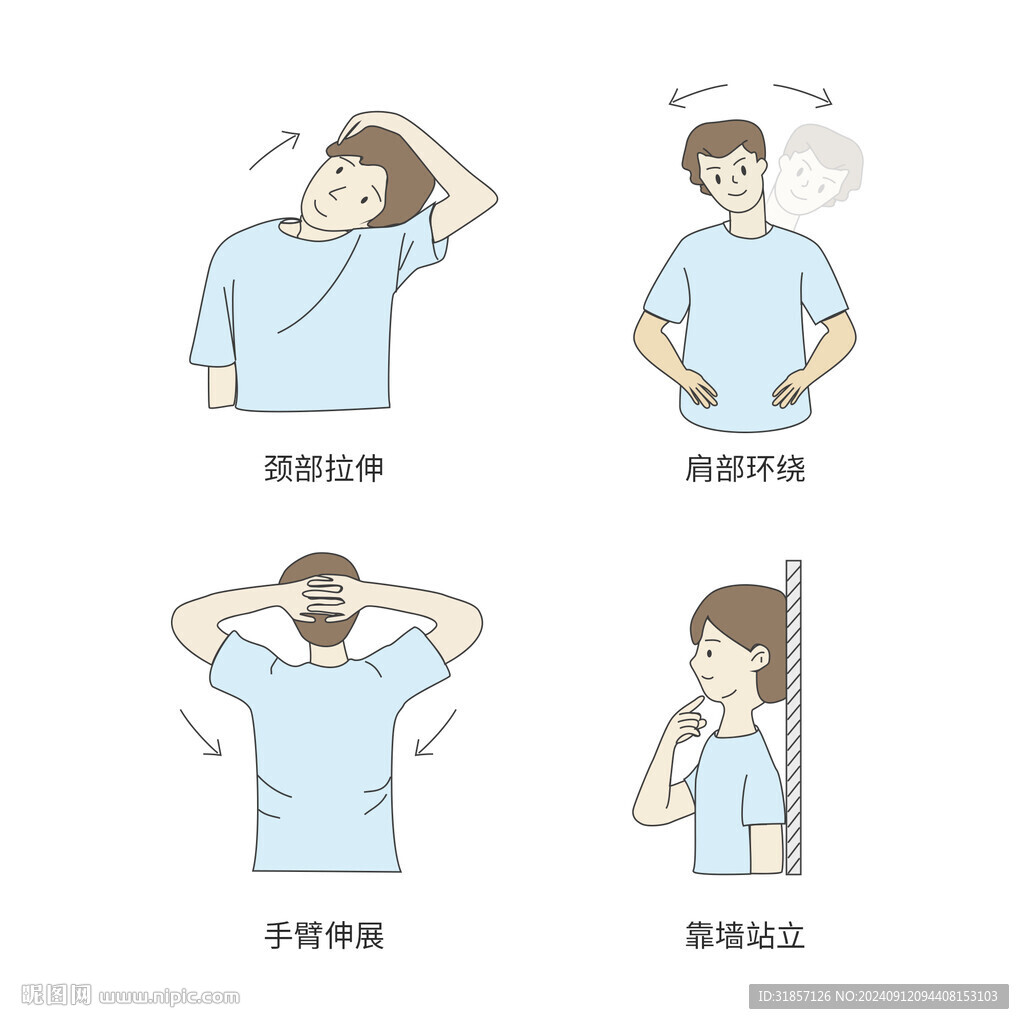 颈部拉伸

肩部环绕

手臂伸展

靠墙站立

昵图网 www.nipic.com

ID:31857126 NO:20240912094408153103