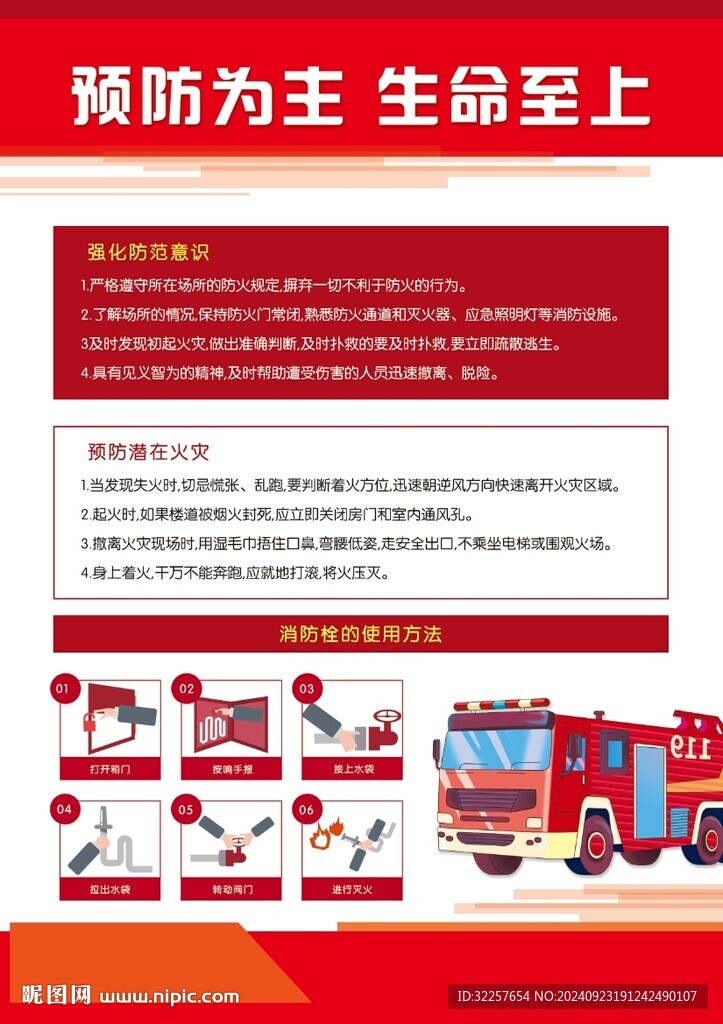 预防为主 生命至上

强化防范意识

1.严格遵守所在场所的防火规定,摒弃一切不利于防火的行为。

2.了解场所的情况,保持防火门常闭,熟悉防火通道和灭火器、应急照明灯等消防设施。

3及时发现初起火灾,做出准确判断,及时扑救的要及时扑救,要立即疏散逃生。

4.具有见义智为的精神,及时帮助遭受伤害的人员迅速撤离、脱险。

预防潜在火灾

1.当发现失火时,切忌慌张、乱跑,要判断着火方位,迅速朝逆风方向快速离开火灾区域。

2.起火时,如果楼道被烟火封死,应立即关闭房门和室内通风孔。

3.撤离火灾现场时,用湿毛巾捂住口鼻,弯腰低姿,走安全出口,不乘坐电梯或围观火场。

4.身上着火,千万不能奔跑,应就地打滚,将火压灭。

消防栓的使用方法

01
打开箱门

02
按响手报

03
接上水袋

04
拉出水袋

05
转动阀门

06
进行灭火

119

昵图网 www.nipic.com

ID:32257654 NO:20240923191242490107