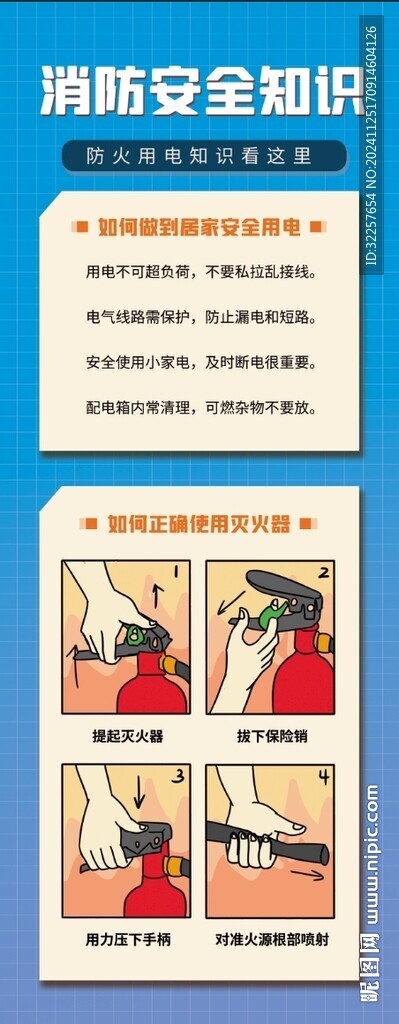 消防安全知识

防火用电知识看这里

ID:32257654 NO:20241125170914604126

如何做到居家安全用电

用电不可超负荷，不要私拉乱接线。

电气线路需保护，防止漏电和短路。

安全使用小家电，及时断电很重要。

配电箱内常清理，可燃杂物不要放。

如何正确使用灭火器

1

提起灭火器

2

拔下保险销

3

用力压下手柄

4

对准火源根部喷射

昵图网 www.nipic.com