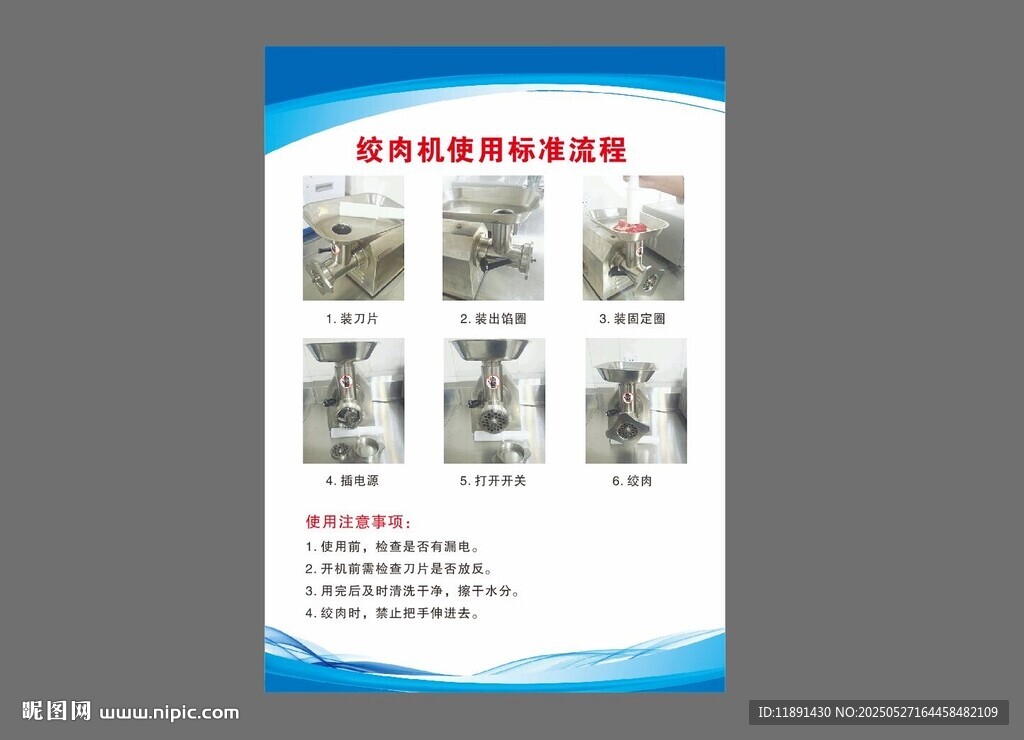 绞肉机使用标准流程

1. 装刀片

2. 装出馅圈

3. 装固定圈

4. 插电源

5. 打开开关

6. 绞肉

使用注意事项：

1. 使用前，检查是否有漏电。

2. 开机前需检查刀片是否放反。

3. 用完后及时清洗干净，擦干水分。

4. 绞肉时，禁止把手伸进去。

昵图网 www.nipic.com

ID:11891430 NO:20250527164458482109