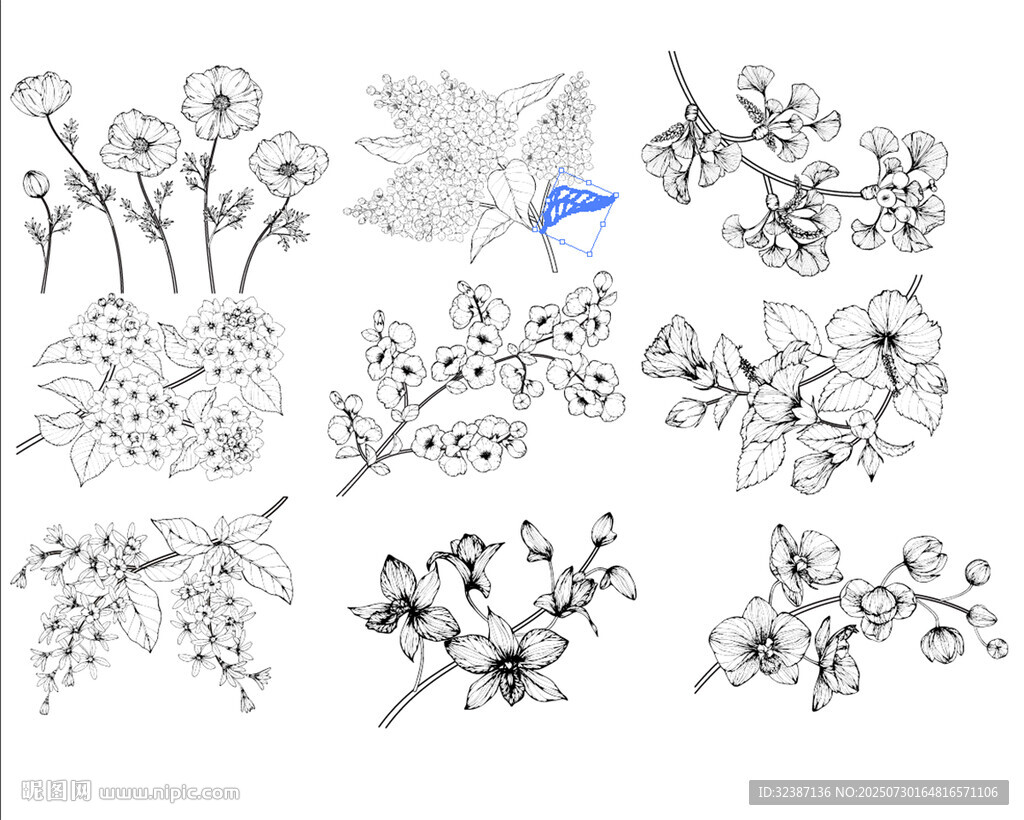 昵图网 www.nipic.com

ID:32387136 NO:20250730164816571106