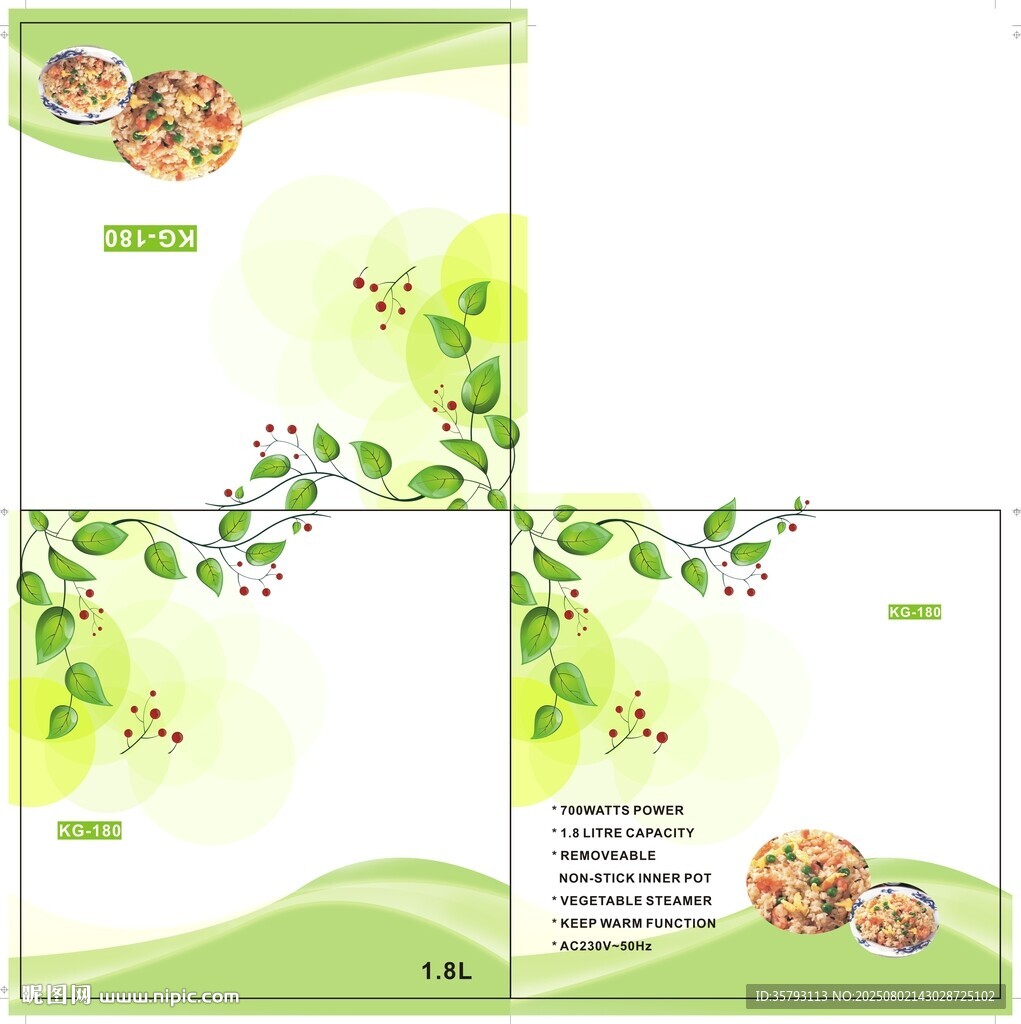 KG-180

KG-180

KG-180

* 700WATTS POWER
* 1.8 LITRE CAPACITY
* REMOVEABLE NON-STICK INNER POT
* VEGETABLE STEAMER
* KEEP WARM FUNCTION
* AC230V~50Hz

1.8L

昵图网 www.nipic.com

ID:35793113 NO:20250802143028725102