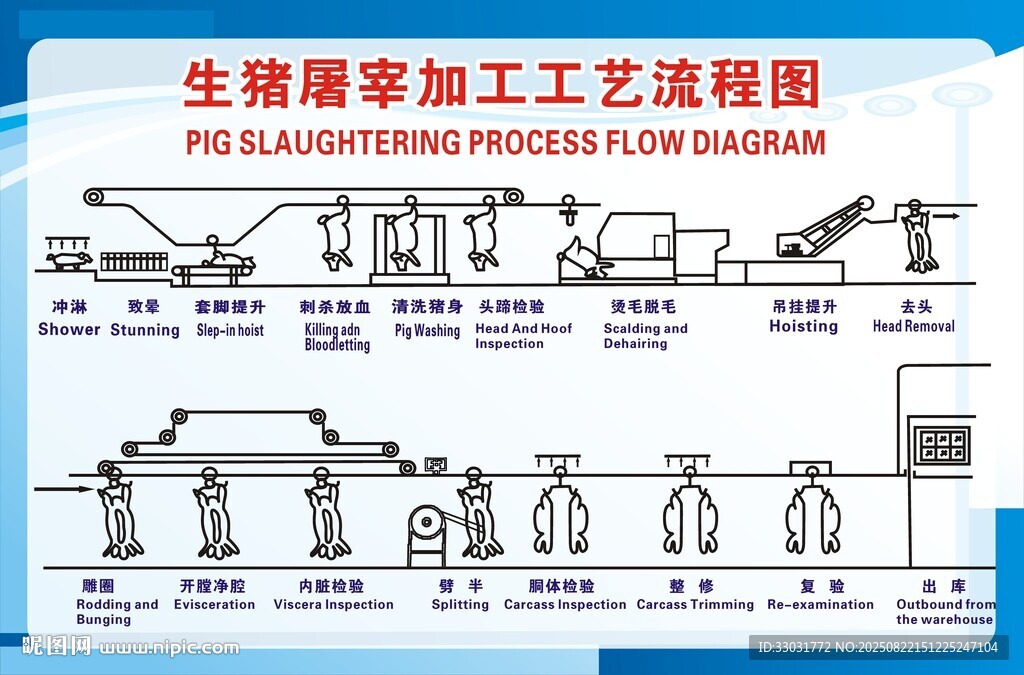 生猪屠宰加工工艺流程图
PIG SLAUGHTERING PROCESS FLOW DIAGRAM

冲淋
Shower

致晕
Stunning

套脚提升
Slep-in hoist

刺杀放血
Killing adn Bloodletting

清洗猪身
Pig Washing

头蹄检验
Head And Hoof Inspection

烫毛脱毛
Scalding and Dehairing

吊挂提升
Hoisting

去头
Head Removal

雕圈
Rodding and Bunging

开膛净腔
Evisceration

内脏检验
Viscera Inspection

劈半
Splitting

胴体检验
Carcass Inspection

整修
Carcass Trimming

复验
Re-examination

出库
Outbound from the warehouse

昵图网 www.nipic.com
ID:33031772 NO:20250822151225247104