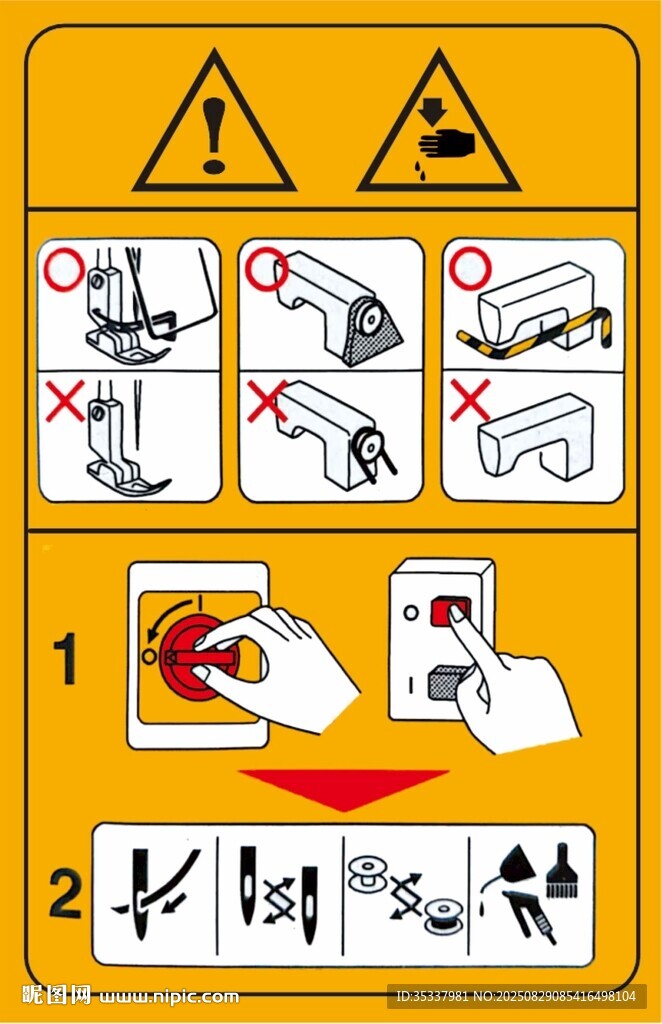 1

2

昵图网 www.nipic.com

ID:35337981 NO:20250829085416498104