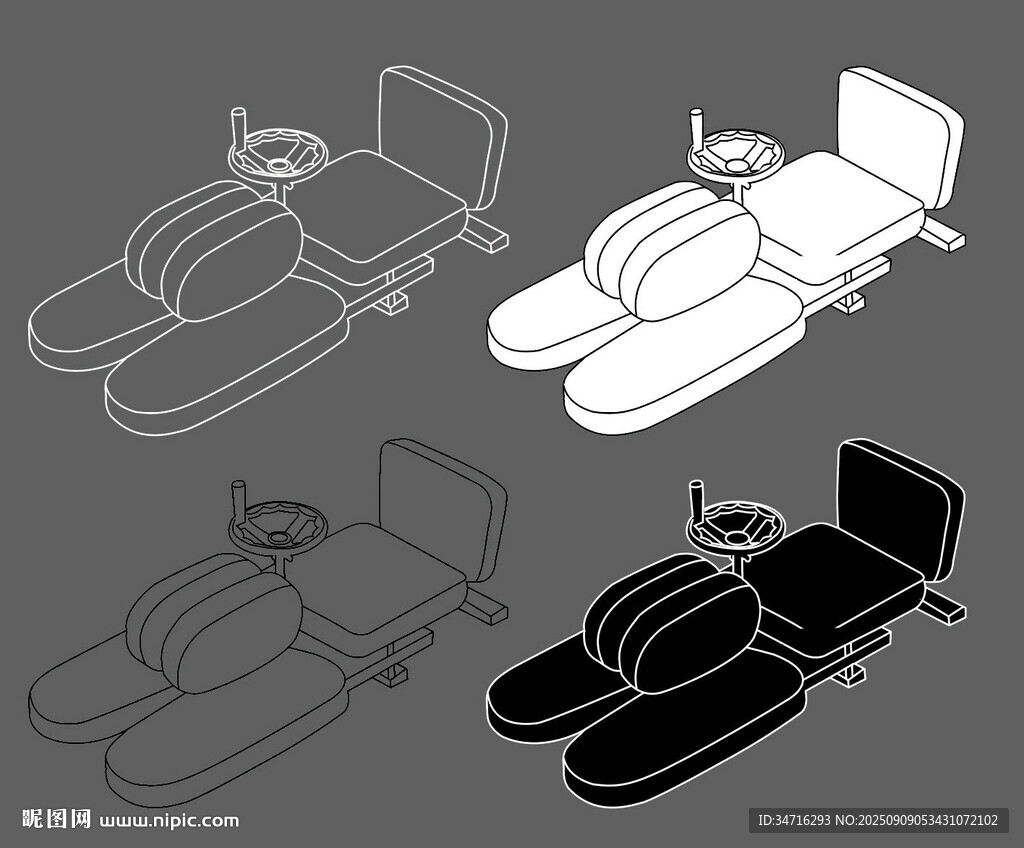 昵图网 www.nipic.com
ID:34716293 NO:20250909053431072102