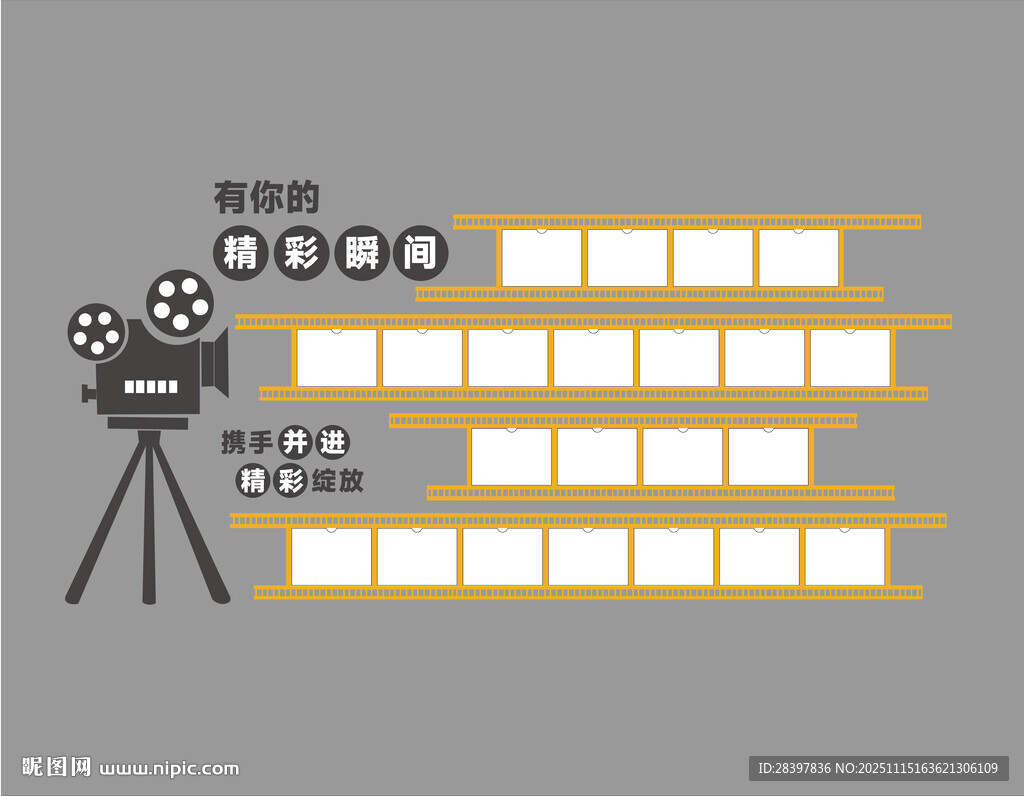 有你的
精彩瞬间

携手并进
精彩绽放

昵图网 www.nipic.com
ID:28397836 NO:20251115163621306109